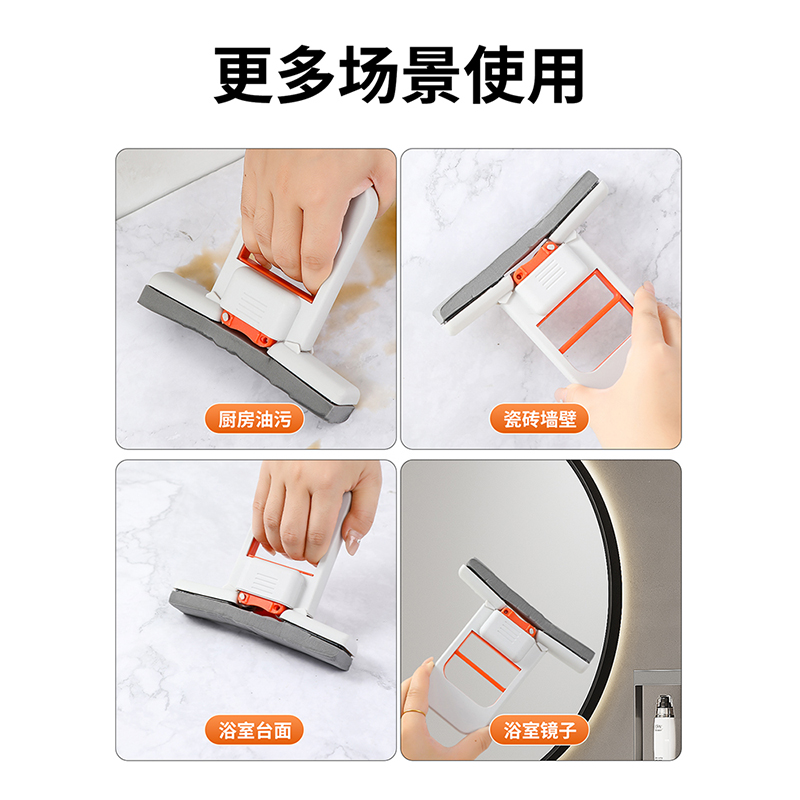 更多场景使用

厨房油污

瓷砖墙壁

浴室台面

浴室镜子