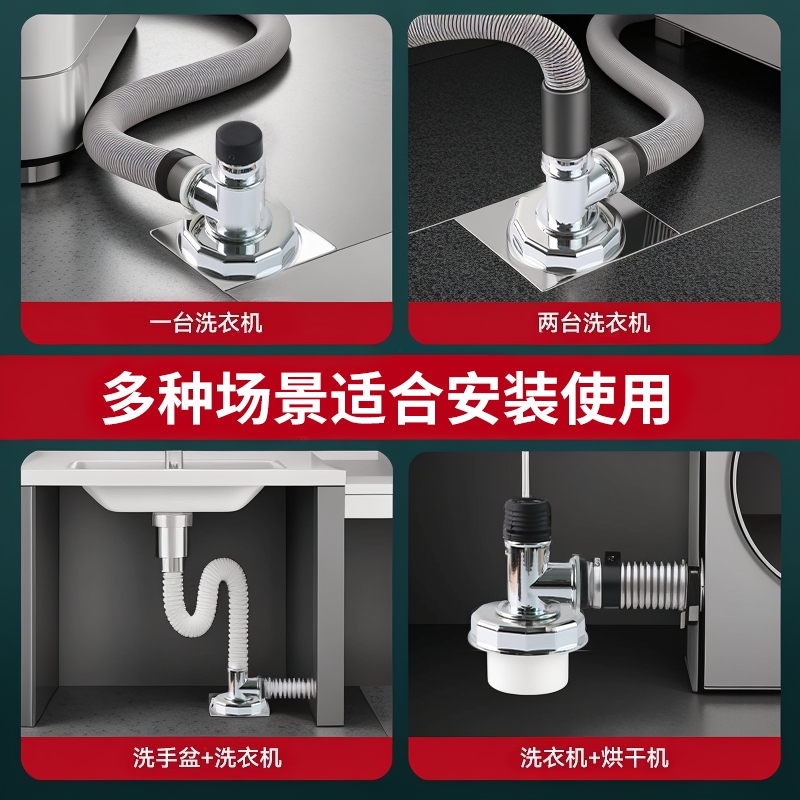 一台洗衣机

两台洗衣机

多种场景适合安装使用

洗手盆+洗衣机

洗衣机+烘干机