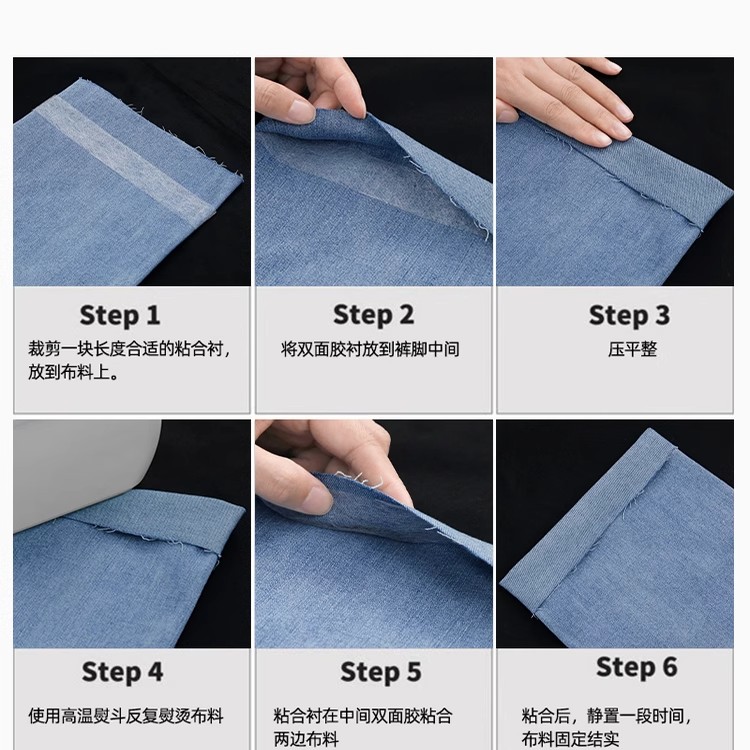 Step 1
裁剪一块长度合适的粘合衬，放到布料上。

Step 2
将双面胶衬放到裤脚中间

Step 3
压平整

Step 4
使用高温熨斗反复熨烫布料

Step 5
粘合衬在中间双面胶粘合两边布料

Step 6
粘合后，静置一段时间，布料固定结实