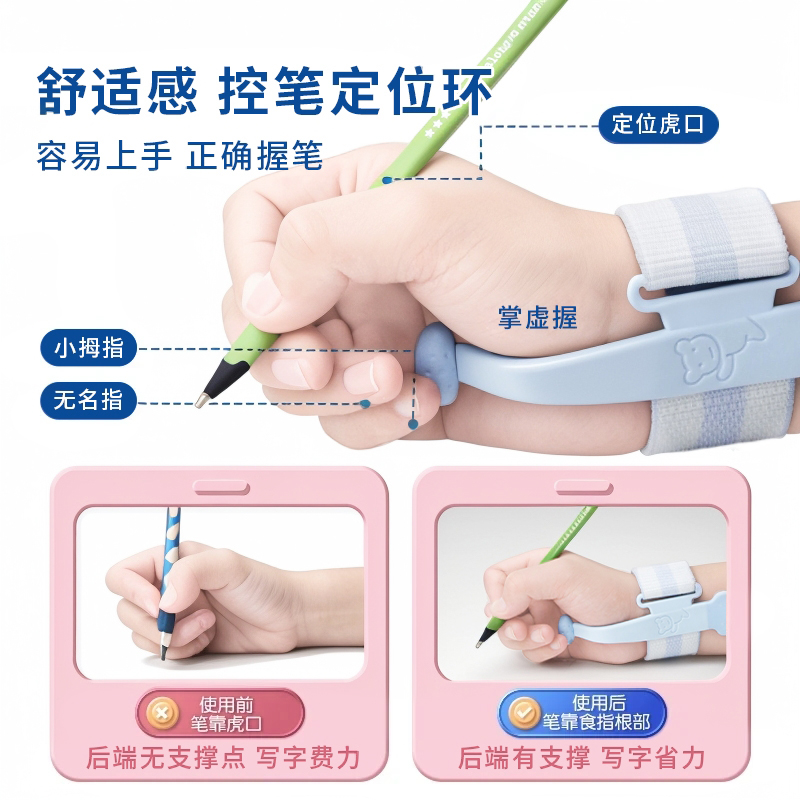 舒适感 控笔定位环

容易上手 正确握笔

定位虎口

掌虚握

小拇指

无名指

使用前
笔靠虎口

后端无支撑点 写字费力

使用后
笔靠食指根部

后端有支撑 写字省力