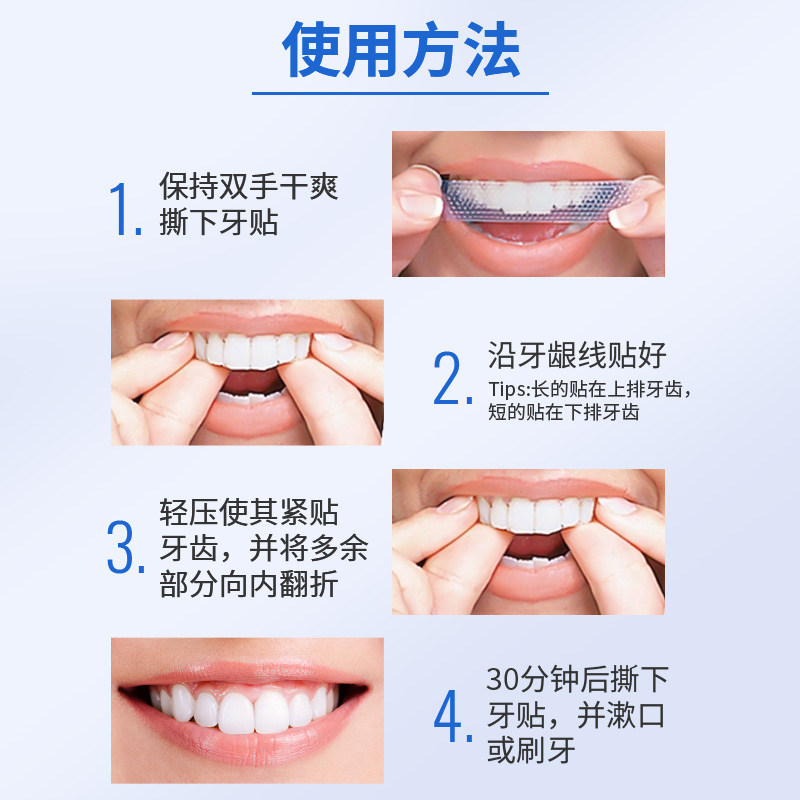 使用方法

1. 保持双手干爽 撕下牙贴

2. 沿牙龈线贴好
Tips:长的贴在上排牙齿，短的贴在下排牙齿

3. 轻压使其紧贴牙齿，并将多余部分向内翻折

4. 30分钟后撕下牙贴，并漱口或刷牙