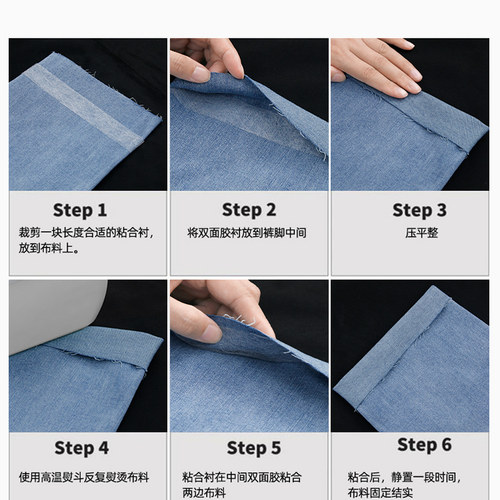 Step 1
裁剪一块长度合适的粘合衬，放到布料上。

Step 2
将双面胶衬放到裤脚中间

Step 3
压平整

Step 4
使用高温熨斗反复熨烫布料

Step 5
粘合衬在中间双面胶粘合两边布料

Step 6
粘合后，静置一段时间，布料固定结实