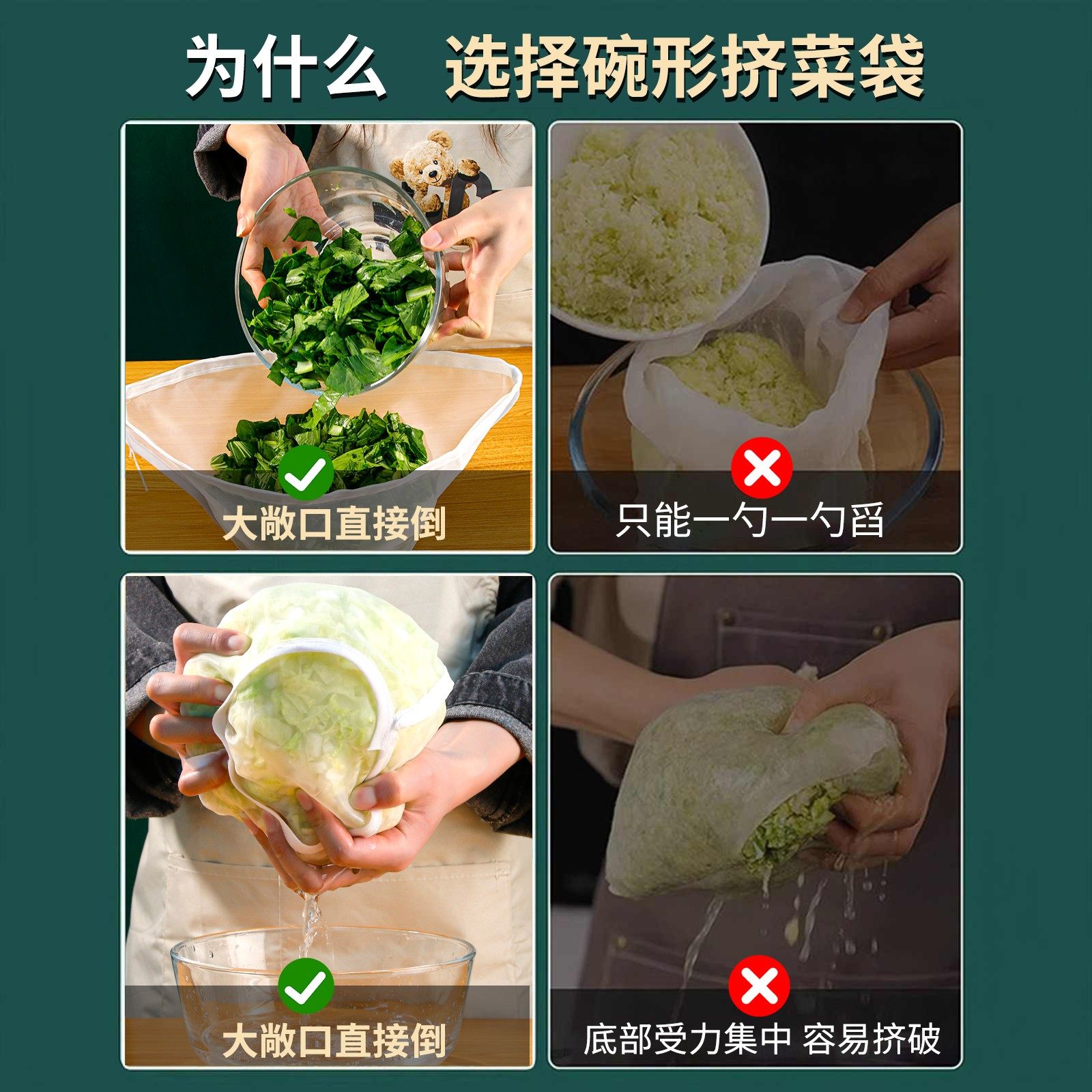 为什么 选择碗形挤菜袋

大敞口直接倒

只能一勺一勺舀

大敞口直接倒

底部受力集中 容易挤破