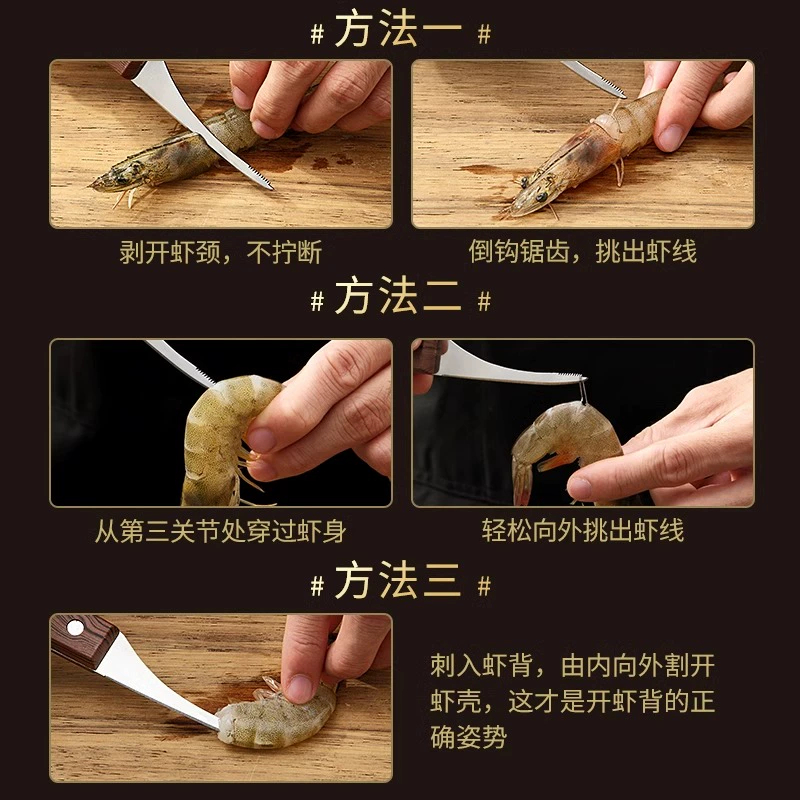 # 方法一 #

剥开虾颈，不拧断

倒钩锯齿，挑出虾线

# 方法二 #

从第三关节处穿过虾身

轻松向外挑出虾线

# 方法三 #

刺入虾背，由内向外割开虾壳，这才是开虾背的正确姿势