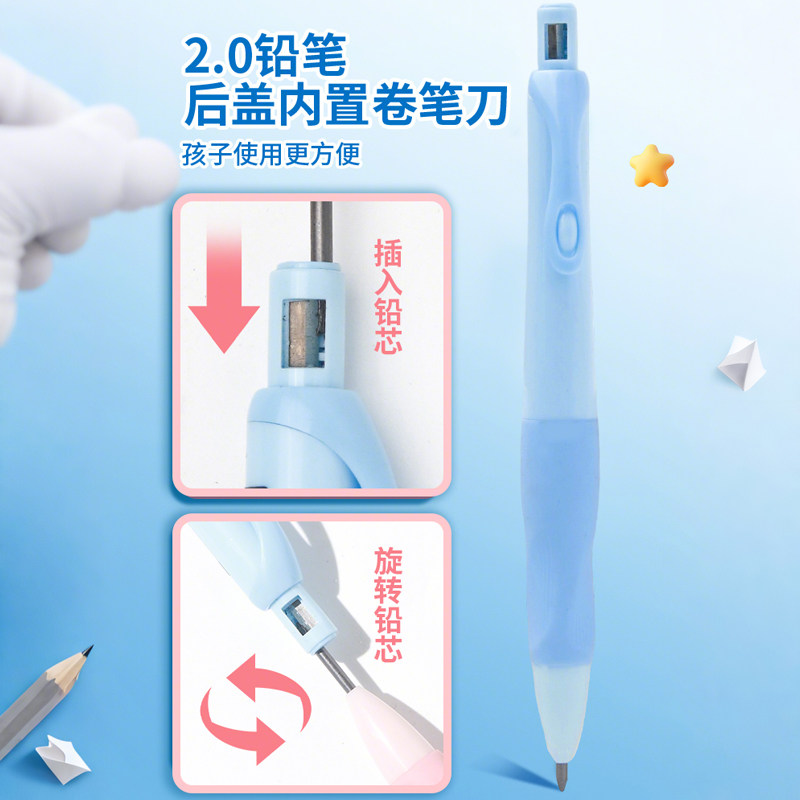 2.0铅笔
后盖内置卷笔刀

孩子使用更方便

插入铅芯

旋转铅芯