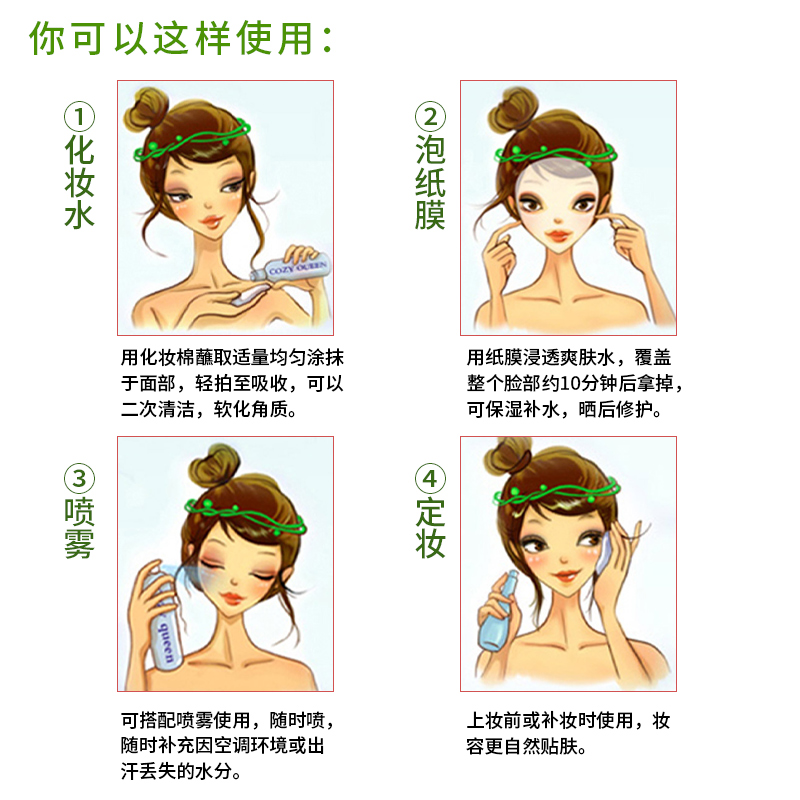 你可以这样使用：

① 化妆水

COZY QUEEN

用化妆棉蘸取适量均匀涂抹于面部，轻拍至吸收，可以二次清洁，软化角质。

② 泡纸膜

用纸膜浸透爽肤水，覆盖整个脸部约10分钟后拿掉，可保湿补水，晒后修护。

③ 喷雾

queen

可搭配喷雾使用，随时喷，随时补充因空调环境或出汗丢失的水分。

④ 定妆

上妆前或补妆时使用，妆容更自然贴肤。