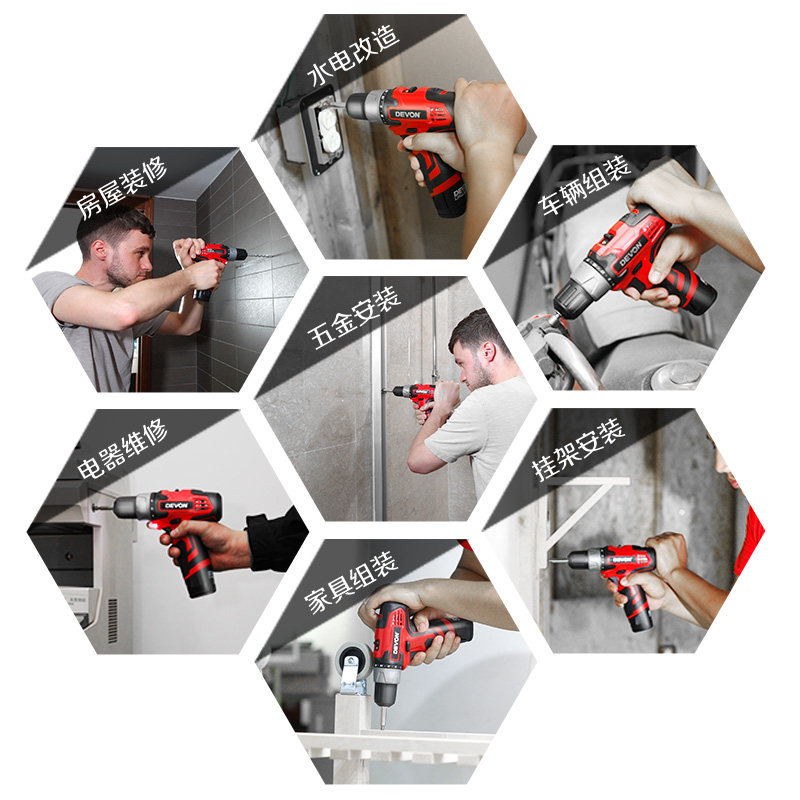 水电改造

DEVON

房屋装修

车辆组装

DEVON

五金安装

电器维修

DEVON

挂架安装

DEVON

家具组装

DEVON