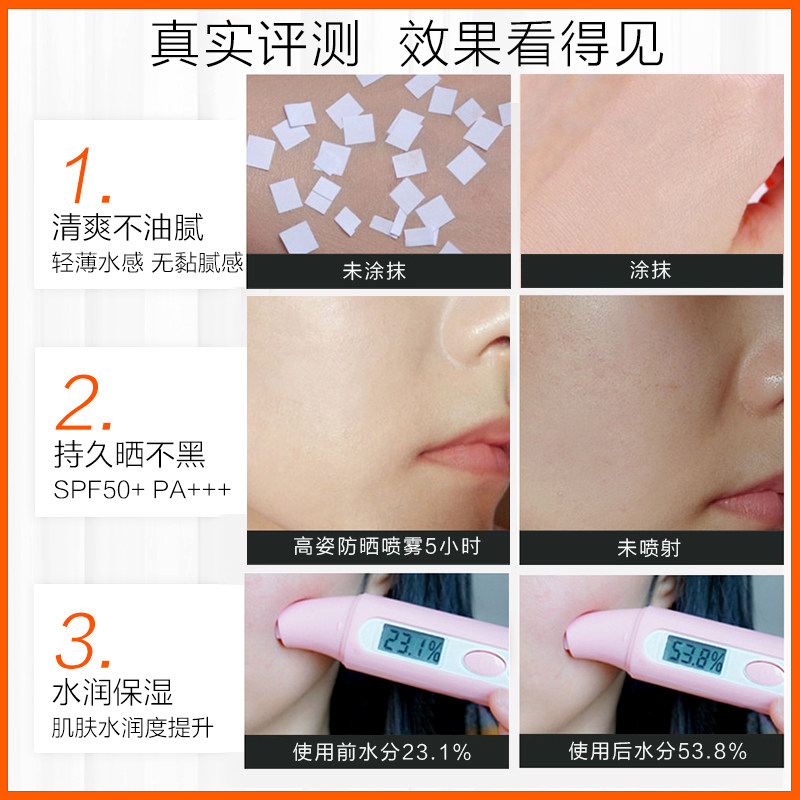 真实评测 效果看得见

1.
清爽不油腻
轻薄水感 无黏腻感

未涂抹

涂抹

2.
持久晒不黑
SPF50+ PA+++

高姿防晒喷雾5小时

未喷射

3.
水润保湿
肌肤水润度提升

23.1%

53.8%

使用前水分23.1%

使用后水分53.8%