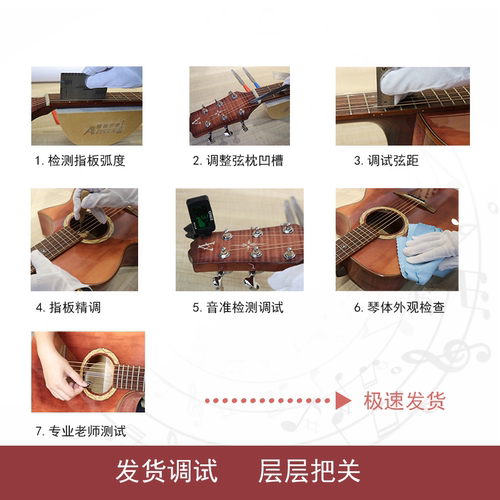 1. 检测指板弧度

2. 调整弦枕凹槽

3. 调试弦距

4. 指板精调

5. 音准检测调试

6. 琴体外观检查

7. 专业老师测试

极速发货

发货调试　层层把关