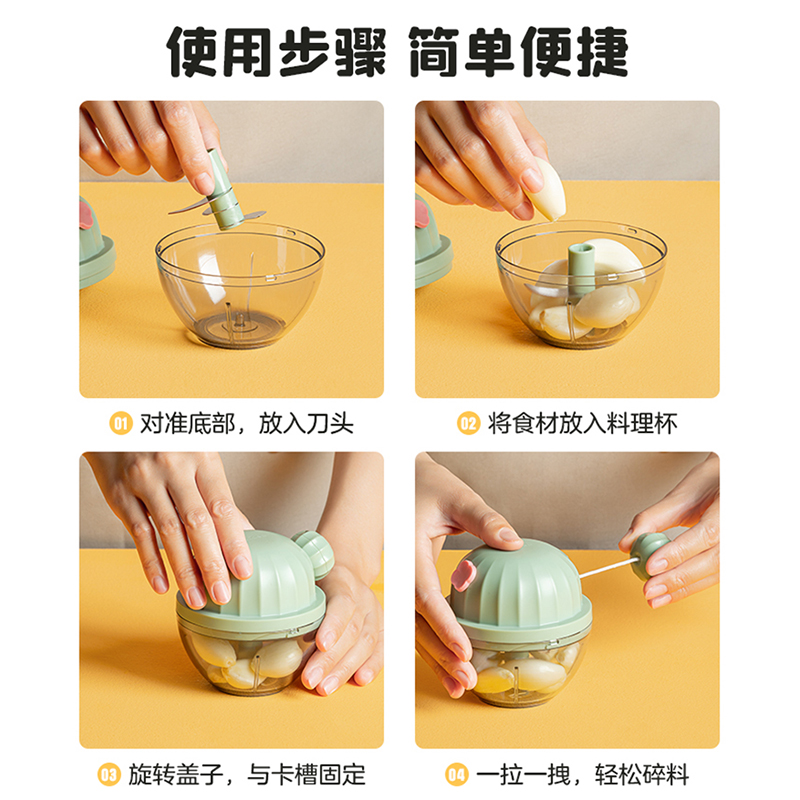 使用步骤 简单便捷

01 对准底部，放入刀头

02 将食材放入料理杯

03 旋转盖子，与卡槽固定

04 一拉一拽，轻松碎料