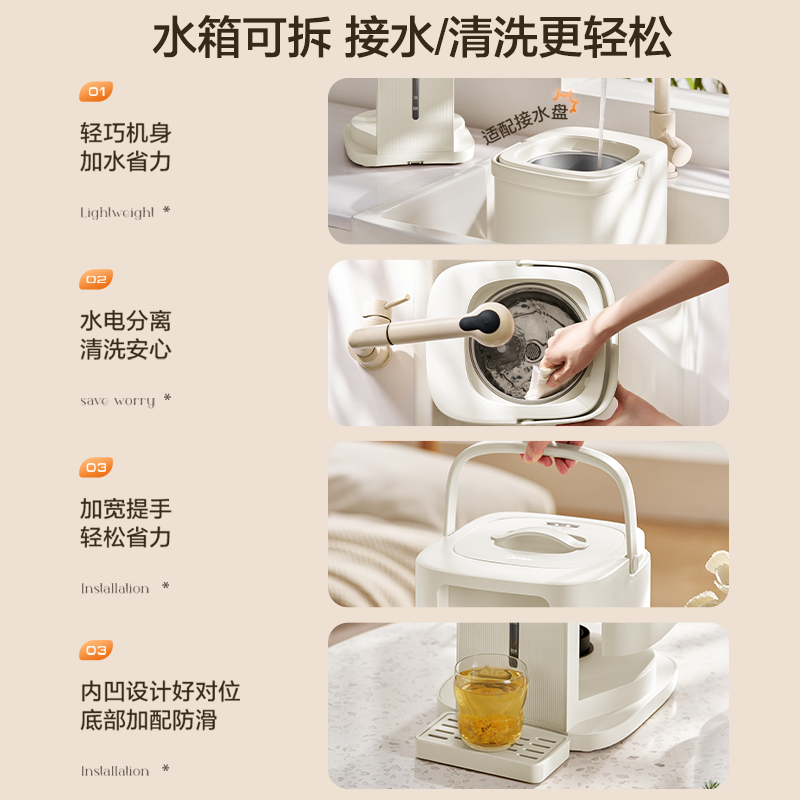 水箱可拆 接水/清洗更轻松

01
轻巧机身
加水省力
Lightweight *

适配接水盘

02
水电分离
清洗安心
save worry *

03
加宽提手
轻松省力
Installation *

03
内凹设计好对位
底部加配防滑
Installation *