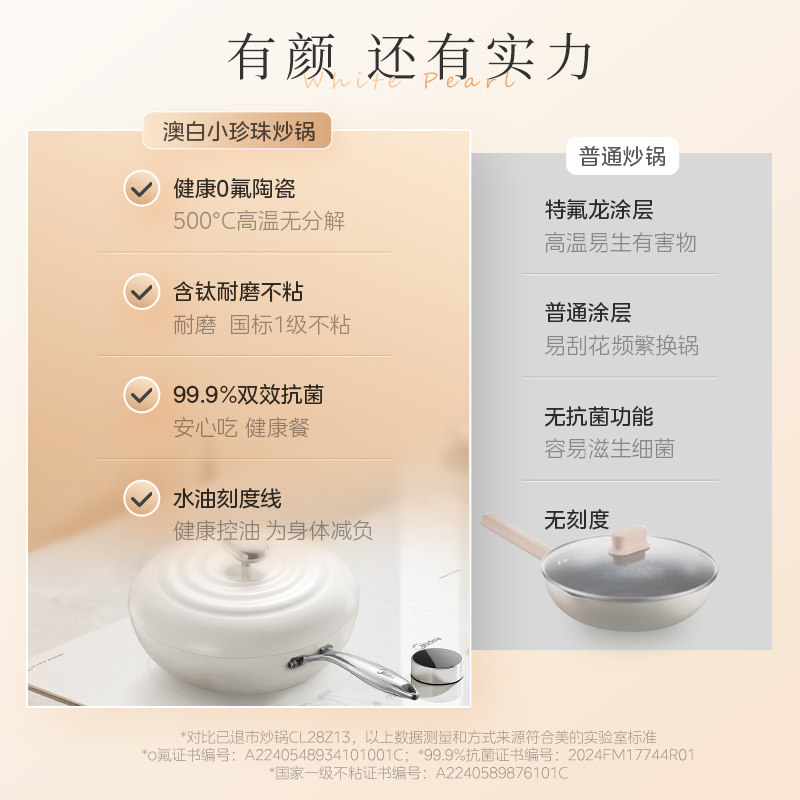 有颜 还有实力
White Pearl

澳白小珍珠炒锅

健康0氟陶瓷
500°C高温无分解

含钛耐磨不粘
耐磨 国标1级不粘

99.9%双效抗菌
安心吃 健康餐

水油刻度线
健康控油 为身体减负

普通炒锅

特氟龙涂层
高温易生有害物

普通涂层
易刮花频繁换锅

无抗菌功能
容易滋生细菌

无刻度

*对比已退市炒锅CL28Z13，以上数据测量和方式来源符合美的实验室标准
*0氟证书编号：A2240548934101001C；*99.9%抗菌证书编号：2024FM17744R01
*国家一级不粘证书编号：A2240589876101C