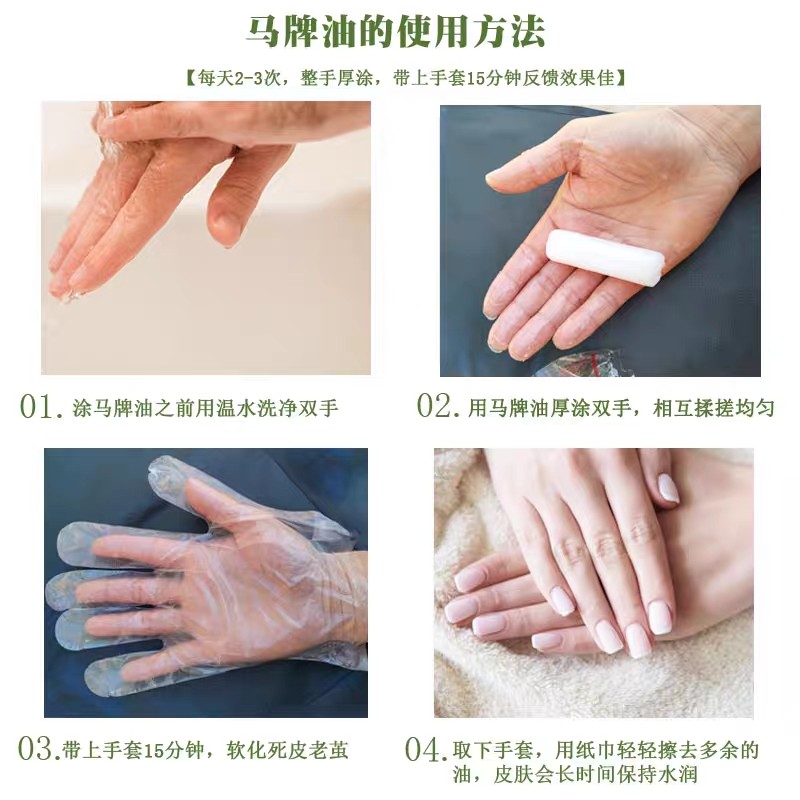 马牌油的使用方法

【每天2-3次，整手厚涂，带上手套15分钟反馈效果佳】

01. 涂马牌油之前用温水洗净双手

02. 用马牌油厚涂双手，相互揉搓均匀

03. 带上手套15分钟，软化死皮老茧

04. 取下手套，用纸巾轻轻擦去多余的油，皮肤会长时间保持水润