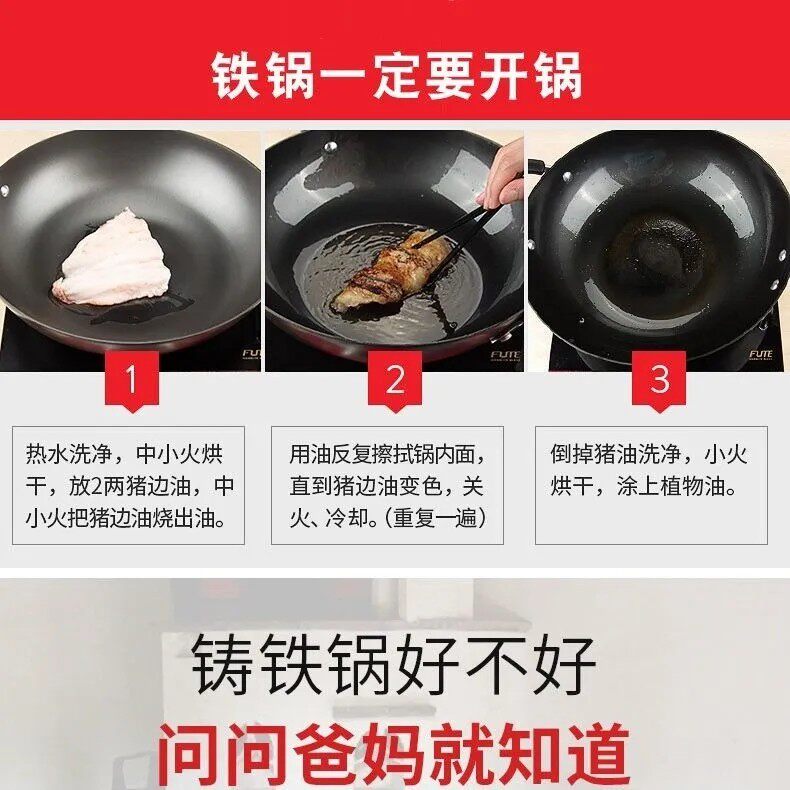 铁锅一定要开锅

FUTE

FUTE

FUTE

1

热水洗净，中小火烘干，放2两猪边油，中小火把猪边油烧出油。

2

用油反复擦拭锅内面，直到猪边油变色，关火、冷却。（重复一遍）

3

倒掉猪油洗净，小火烘干，涂上植物油。

铸铁锅好不好

问问爸妈就知道