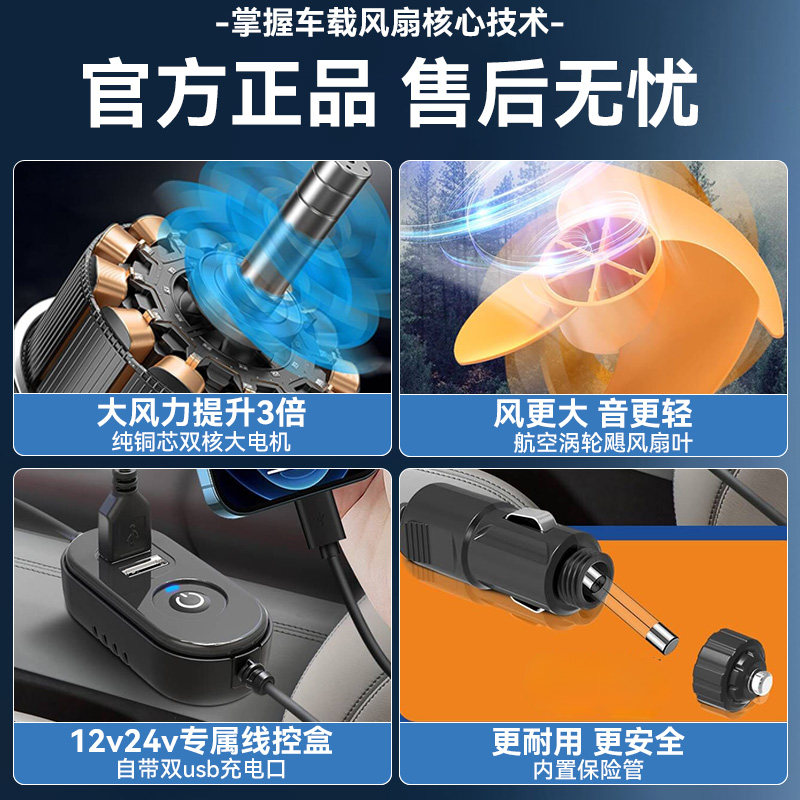 -掌握车载风扇核心技术-

官方正品 售后无忧

大风力提升3倍
纯铜芯双核大电机

风更大 音更轻
航空涡轮飓风扇叶

12v24v专属线控盒
自带双usb充电口

更耐用 更安全
内置保险管