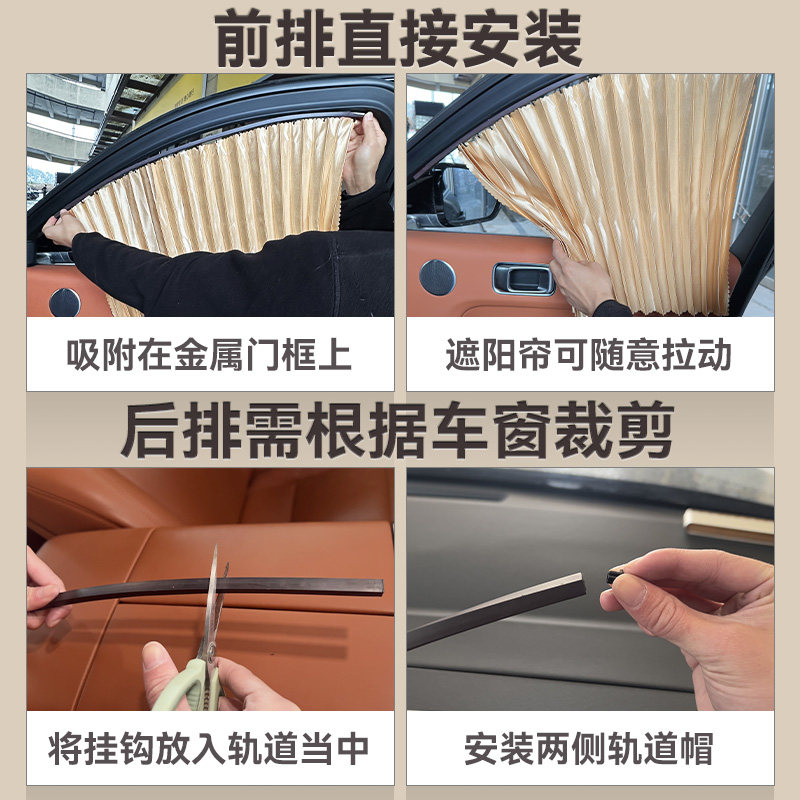 前排直接安装

吸附在金属门框上

遮阳帘可随意拉动

后排需根据车窗裁剪

将挂钩放入轨道当中

安装两侧轨道帽