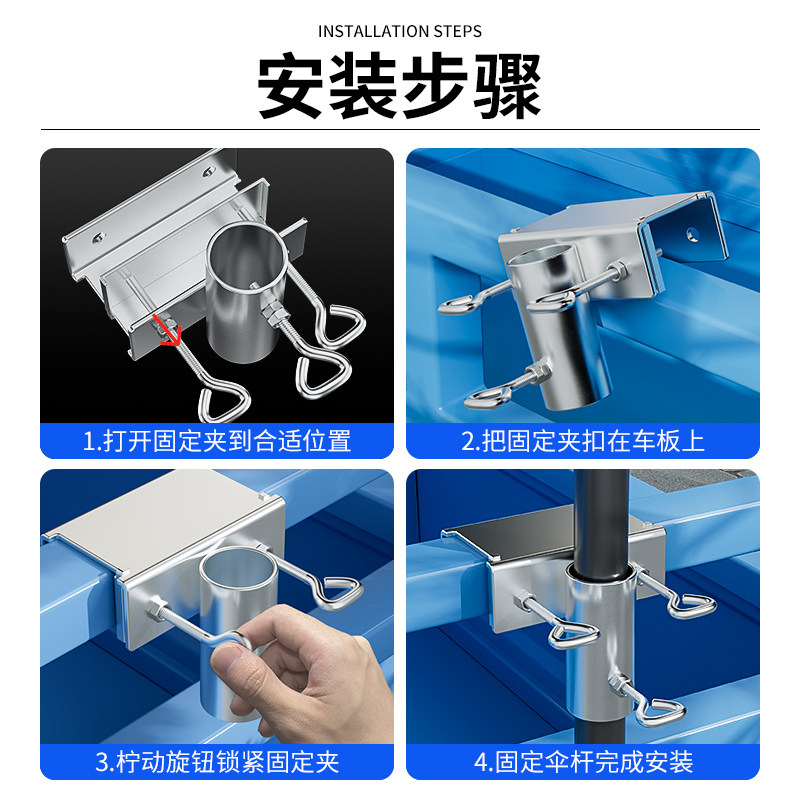 INSTALLATION STEPS
安装步骤

1.打开固定夹到合适位置

2.把固定夹扣在车板上

3.柠动旋钮锁紧固定夹

4.固定伞杆完成安装