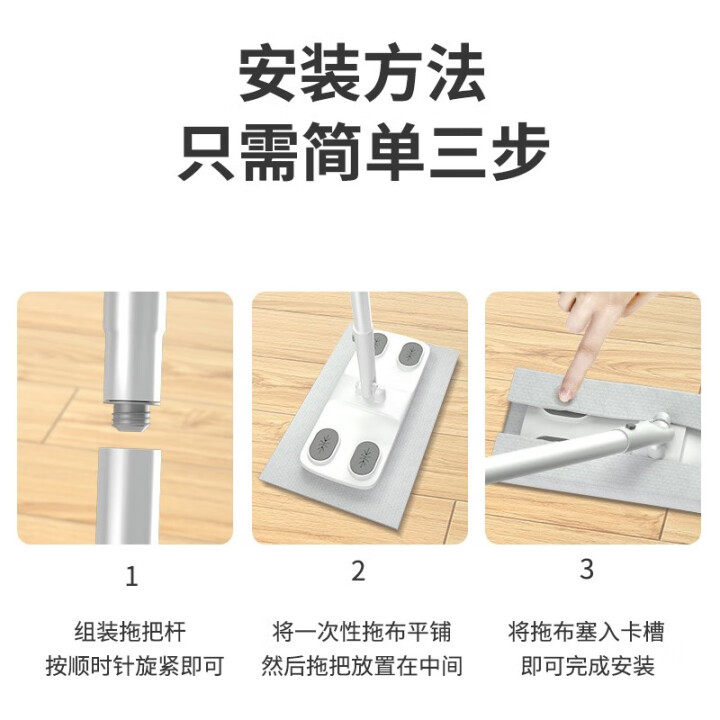 安装方法
只需简单三步

1

组装拖把杆
按顺时针旋紧即可

2

将一次性拖布平铺
然后拖把放置在中间

3

将拖布塞入卡槽
即可完成安装