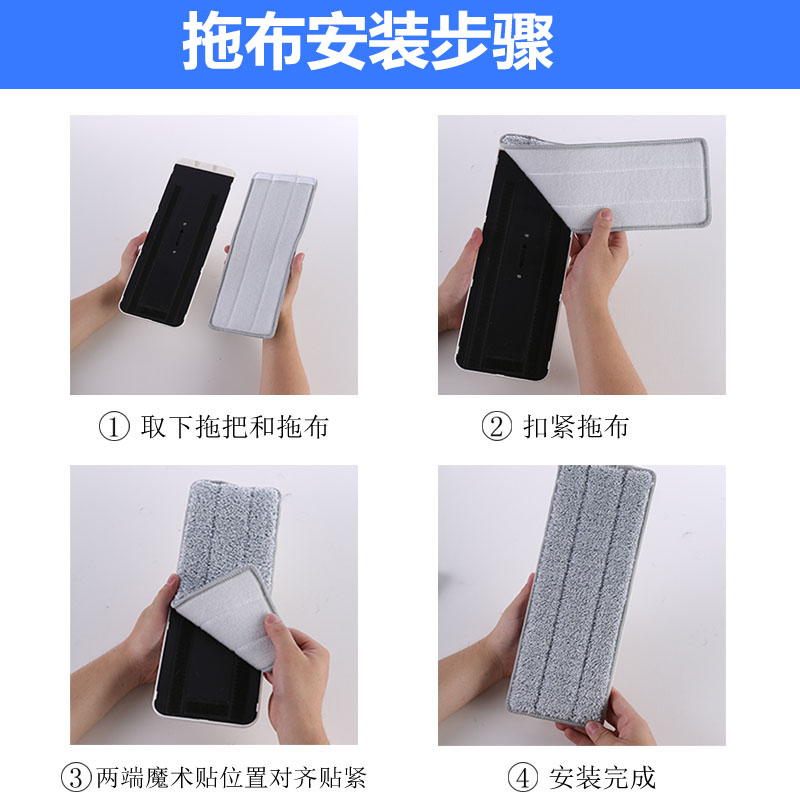 拖布安装步骤

① 取下拖把和拖布

② 扣紧拖布

③ 两端魔术贴位置对齐贴紧

④ 安装完成