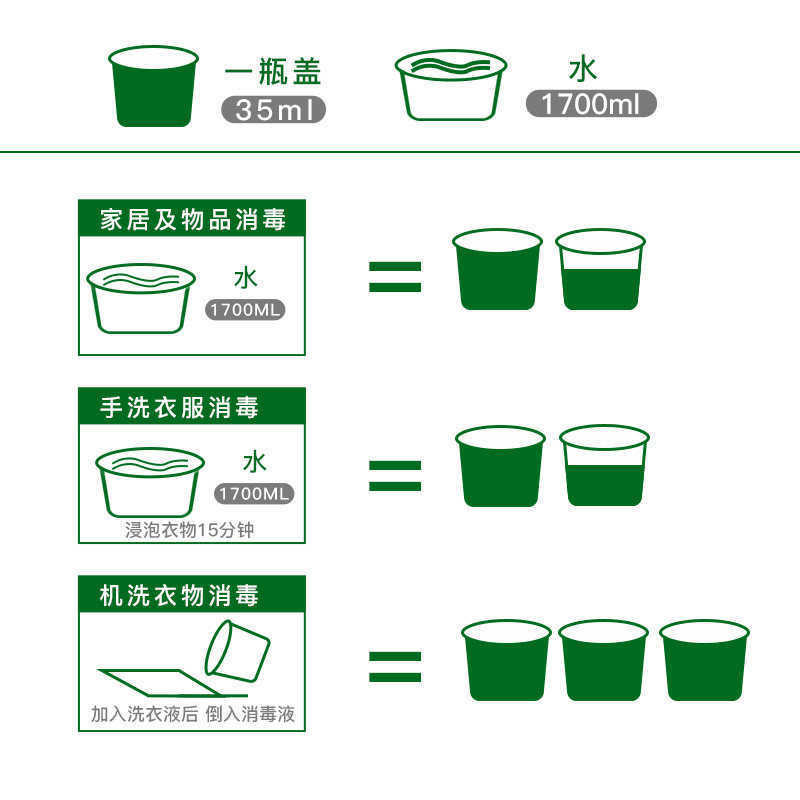 一瓶盖
35ml

水
1700ml

家居及物品消毒

水
1700ML

=

手洗衣服消毒

水
1700ML

浸泡衣物15分钟

=

机洗衣物消毒

加入洗衣液后 倒入消毒液

=