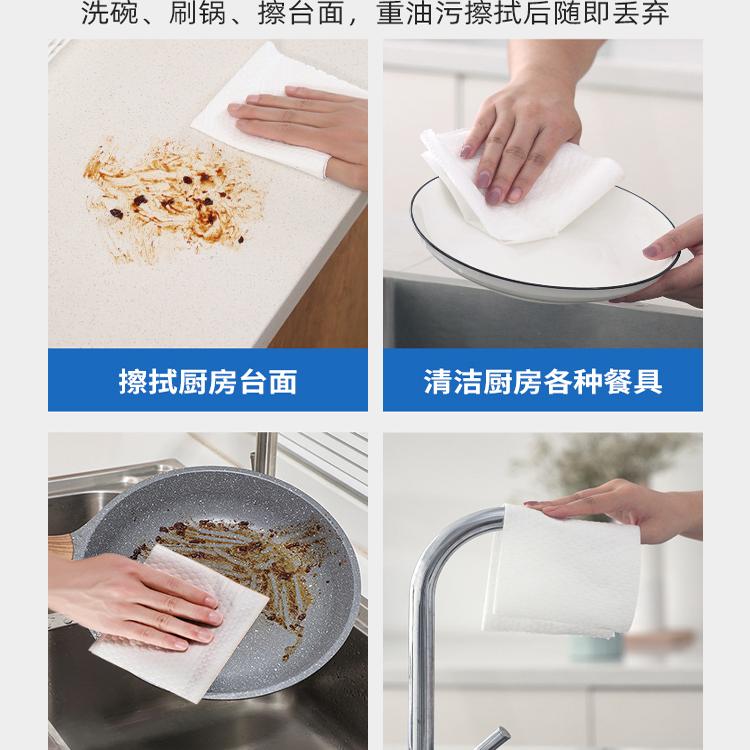 洗碗、刷锅、擦台面，重油污擦拭后随即丢弃

擦拭厨房台面

清洁厨房各种餐具