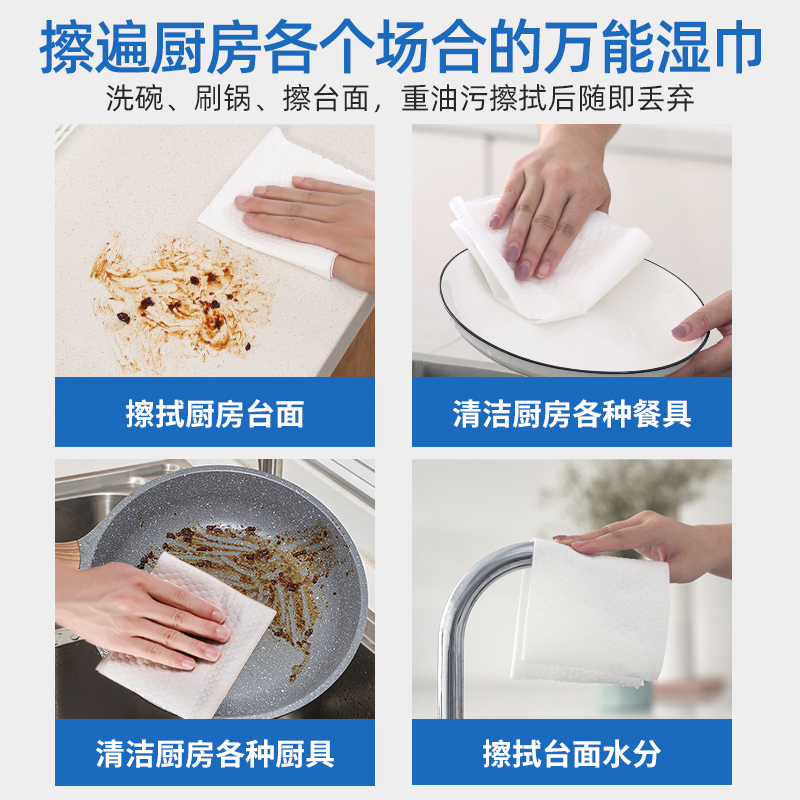 擦遍厨房各个场合的万能湿巾

洗碗、刷锅、擦台面，重油污擦拭后随即丢弃

擦拭厨房台面

清洁厨房各种餐具

清洁厨房各种厨具

擦拭台面水分