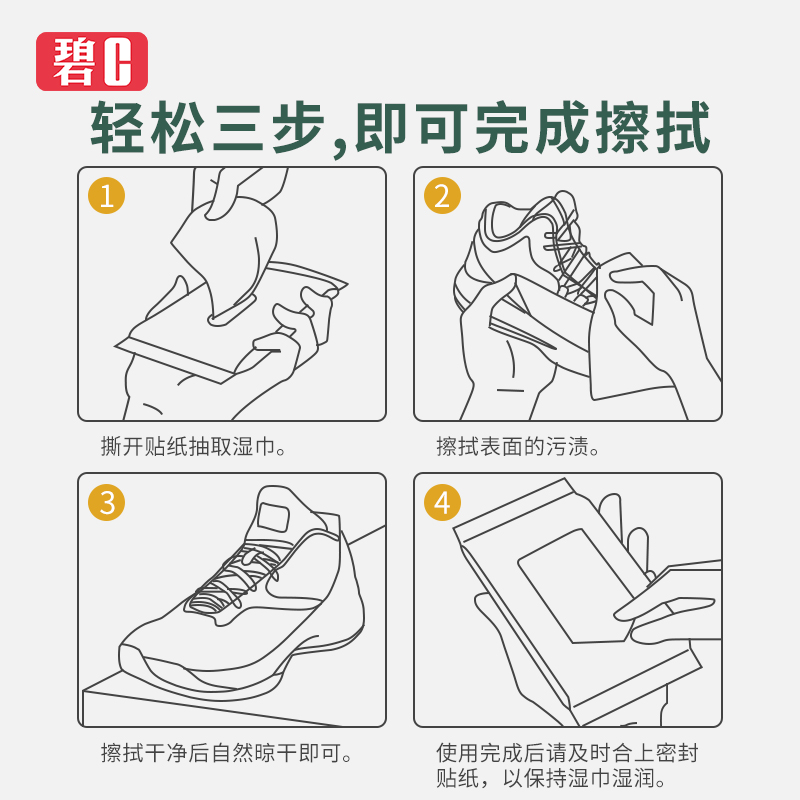 碧C

轻松三步,即可完成擦拭

1
撕开贴纸抽取湿巾。

2
擦拭表面的污渍。

3
擦拭干净后自然晾干即可。

4
使用完成后请及时合上密封贴纸，以保持湿巾湿润。