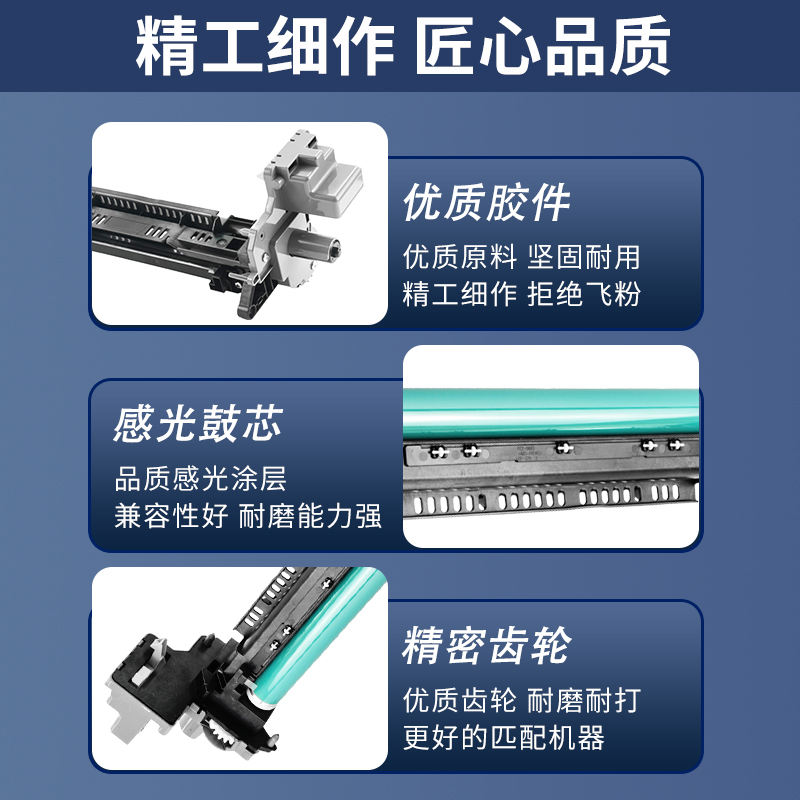 精工细作 匠心品质

优质胶件

优质原料 坚固耐用
精工细作 拒绝飞粉

感光鼓芯

品质感光涂层
兼容性好 耐磨能力强

精密齿轮

优质齿轮 耐磨耐打
更好的匹配机器