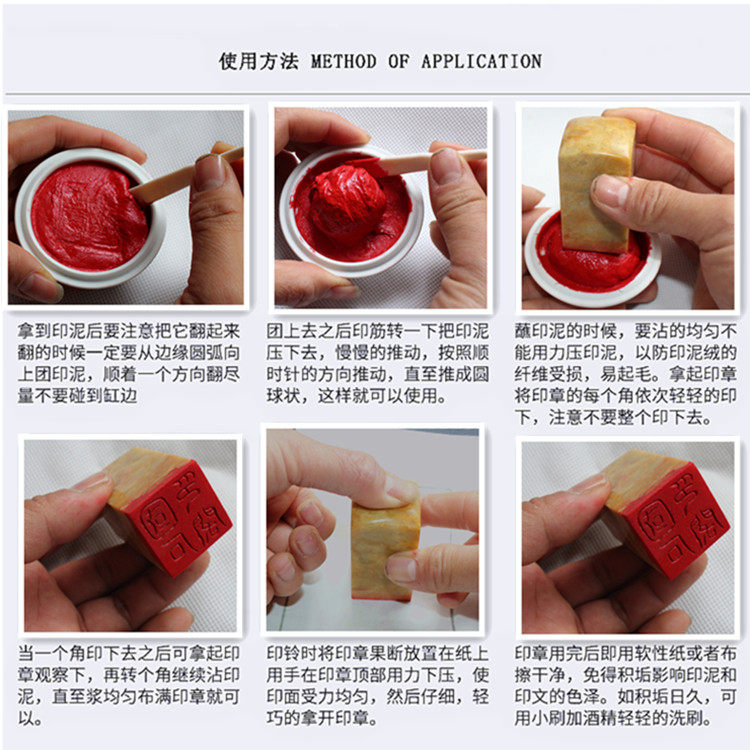 使用方法 METHOD OF APPLICATION

拿到印泥后要注意把它翻起来翻的时候一定要从边缘圆弧向上团印泥，顺着一个方向翻尽量不要碰到缸边

团上去之后印筋转一下把印泥压下去，慢慢的推动，按照顺时针的方向推动，直至推成圆球状，这样就可以使用。

蘸印泥的时候，要沾的均匀不能用力压印泥，以防印泥绒的纤维受损，易起毛。拿起印章将印章的每个角依次轻轻的印下，注意不要整个印下去。

当一个角印下去之后可拿起印章观察下，再转个角继续沾印泥，直至浆均匀布满印章就可以。

印铃时将印章果断放置在纸上用手在印章顶部用力下压，使印面受力均匀，然后仔细，轻巧的拿开印章。

印章用完后即用软性纸或者布擦干净，免得积垢影响印泥和印文的色泽。如积垢日久，可用小刷加酒精轻轻的洗刷。