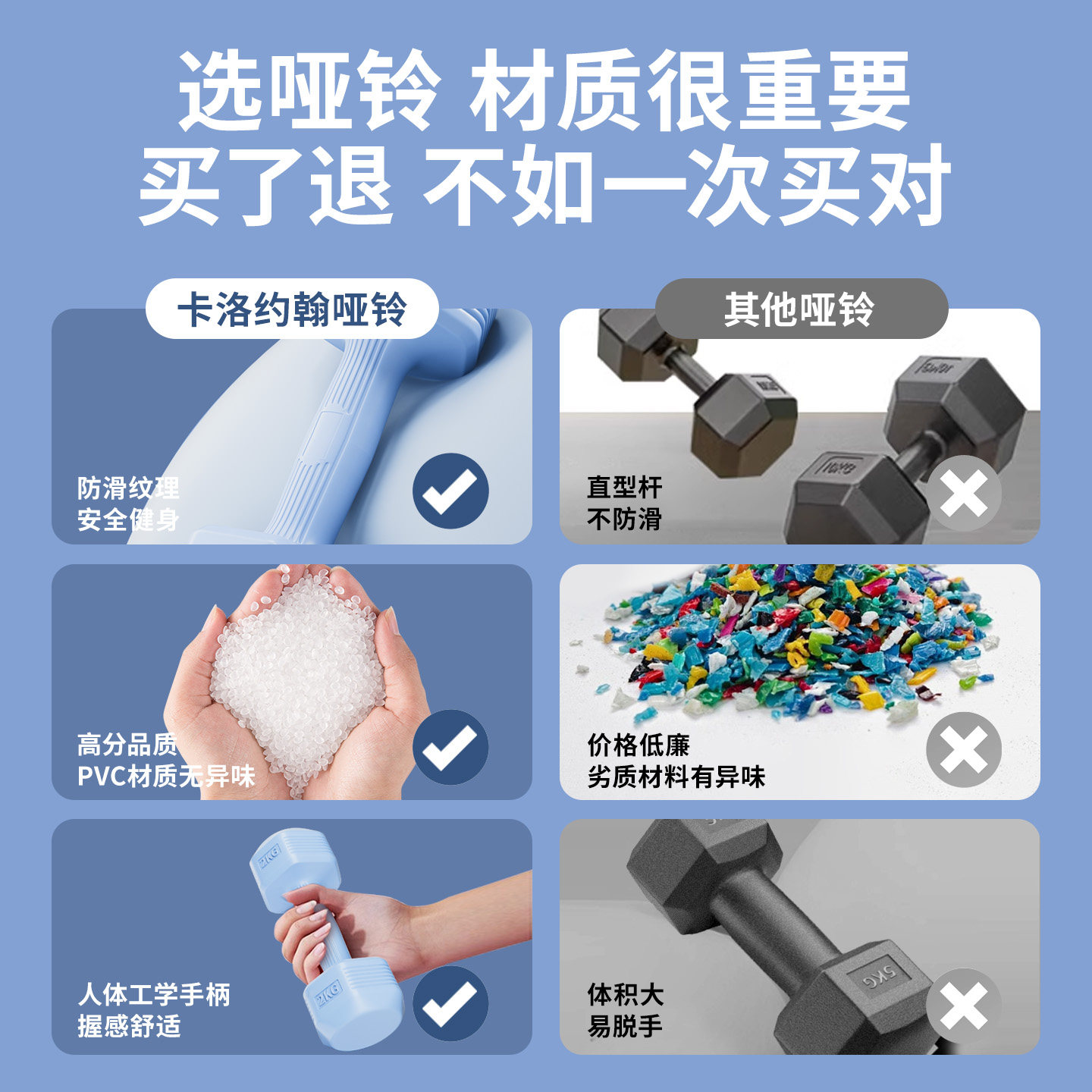 选哑铃 材质很重要
买了退 不如一次买对

卡洛约翰哑铃

防滑纹理
安全健身

高分品质
PVC材质无异味

2KG
2KG

人体工学手柄
握感舒适

其他哑铃

10KG

直型杆
不防滑

价格低廉
劣质材料有异味

5KG

体积大
易脱手