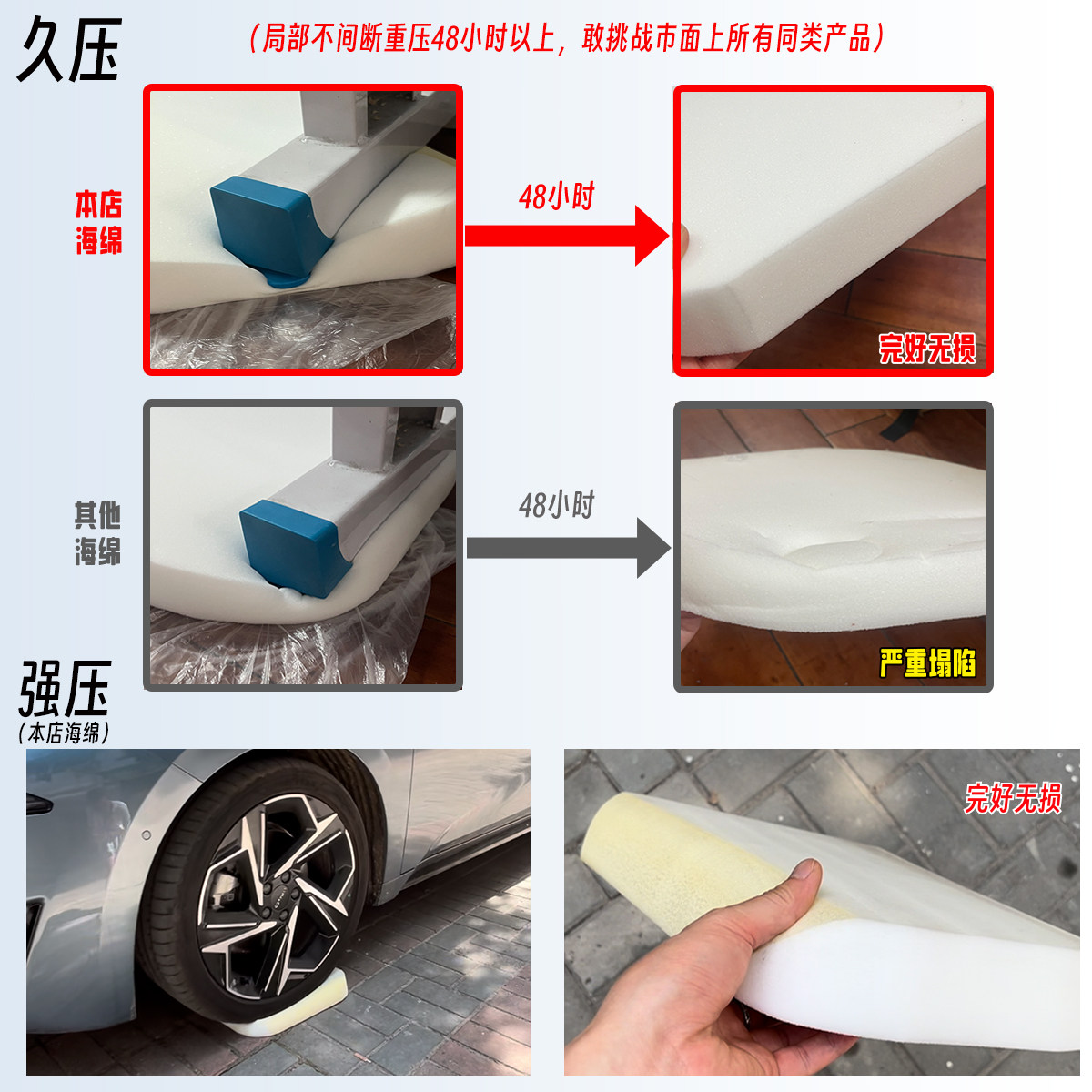 久压

（局部不间断重压48小时以上，敢挑战市面上所有同类产品）

本店海绵

48小时

完好无损

其他海绵

48小时

严重塌陷

强压
（本店海绵）

完好无损