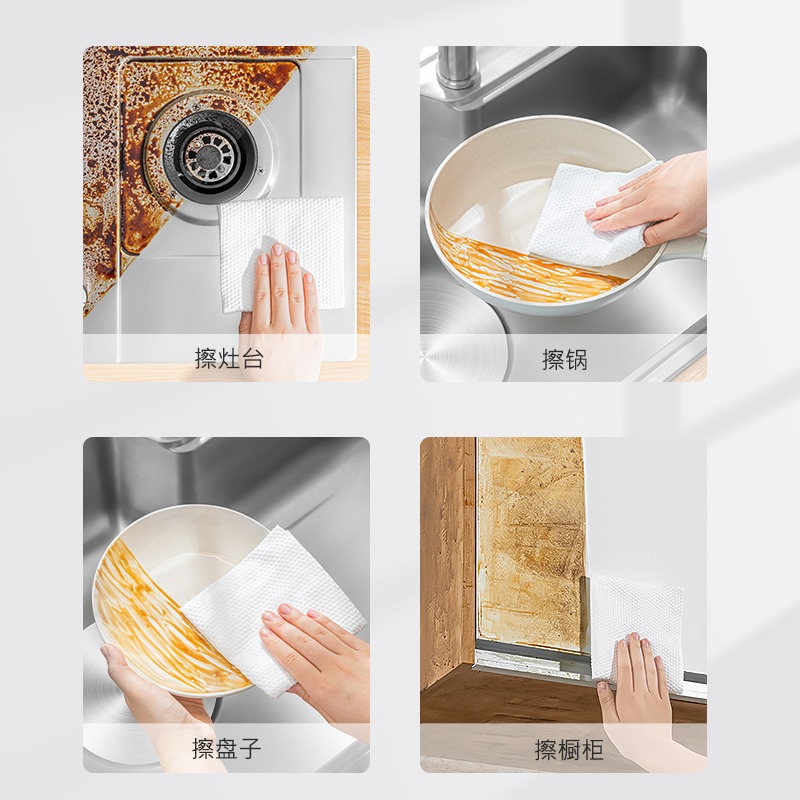 擦灶台

擦锅

擦盘子

擦橱柜