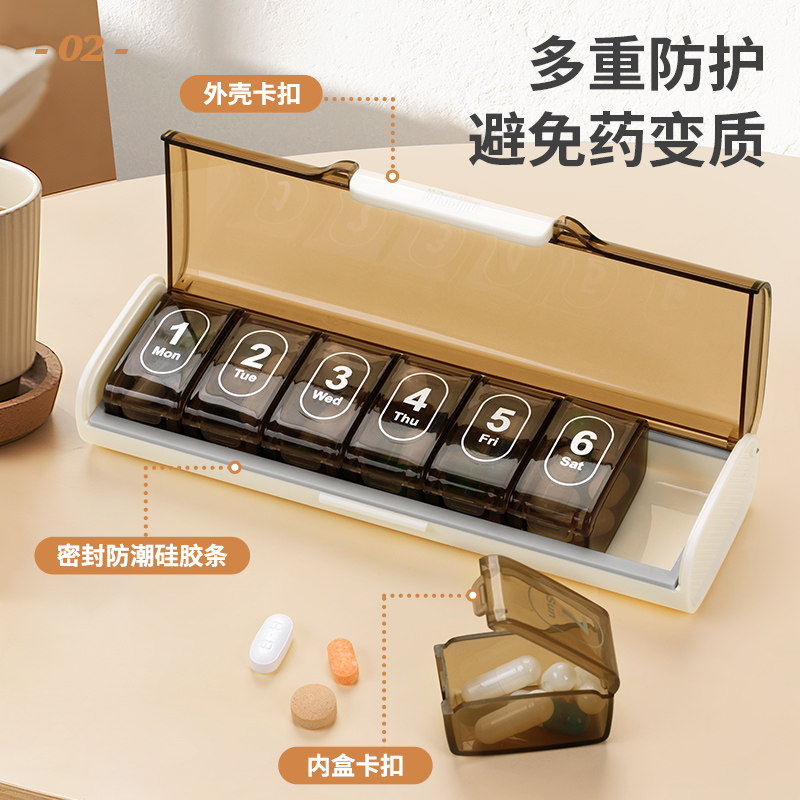 - 02 -

多重防护
避免药变质

外壳卡扣

1 Mon
2 Tue
3 Wed
4 Thu
5 Fri
6 Sat

密封防潮硅胶条

Sun

内盒卡扣