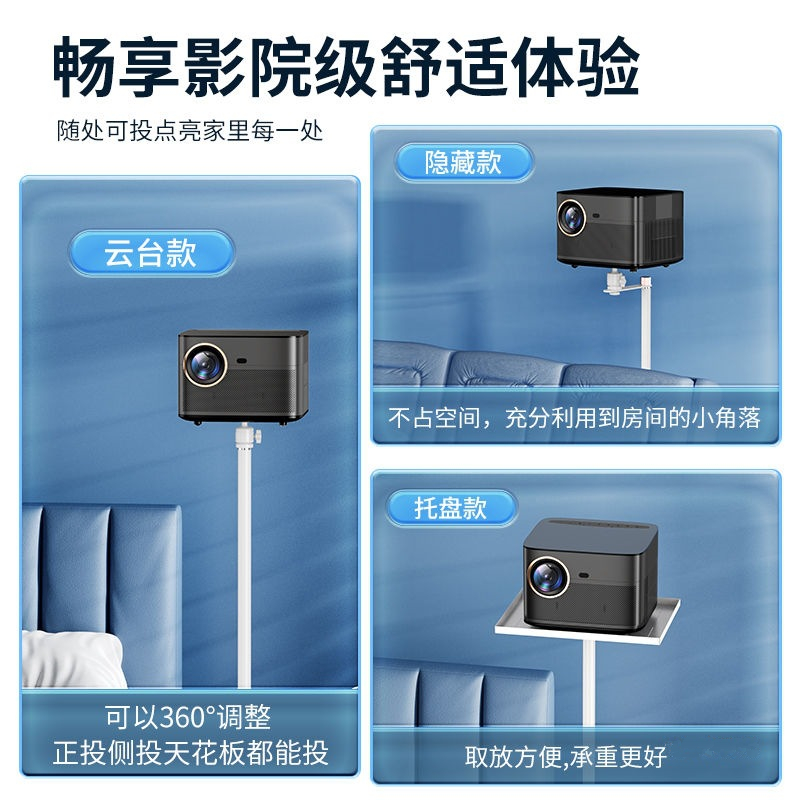 畅享影院级舒适体验

随处可投点亮家里每一处

云台款

可以360°调整
正投侧投天花板都能投

隐藏款

不占空间，充分利用到房间的小角落

托盘款

取放方便,承重更好