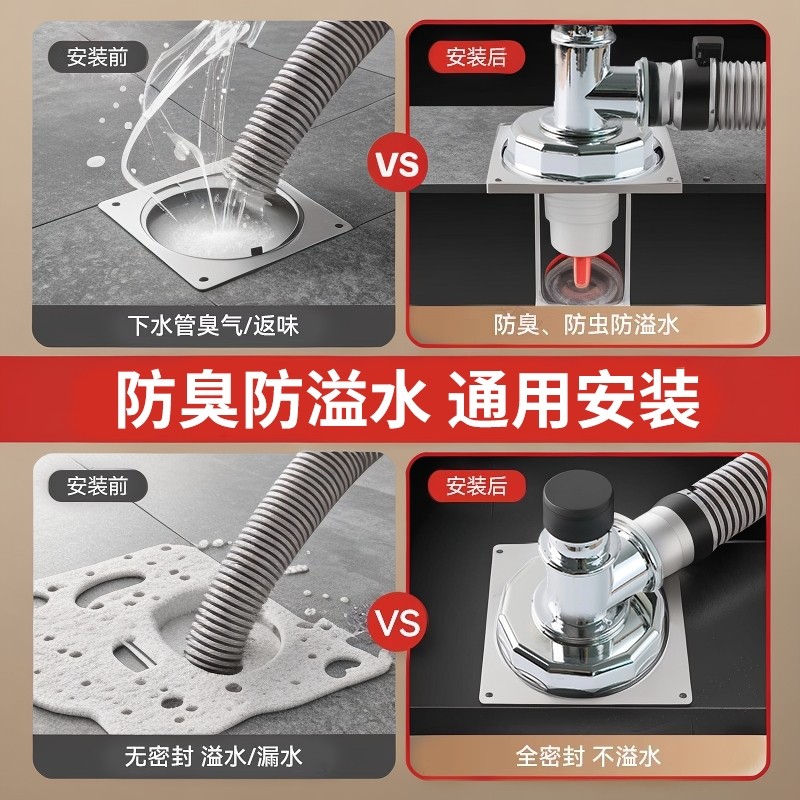 安装前

下水管臭气/返味

VS

安装后

防臭、防虫防溢水

防臭防溢水 通用安装

安装前

无密封 溢水/漏水

VS

安装后

全密封 不溢水