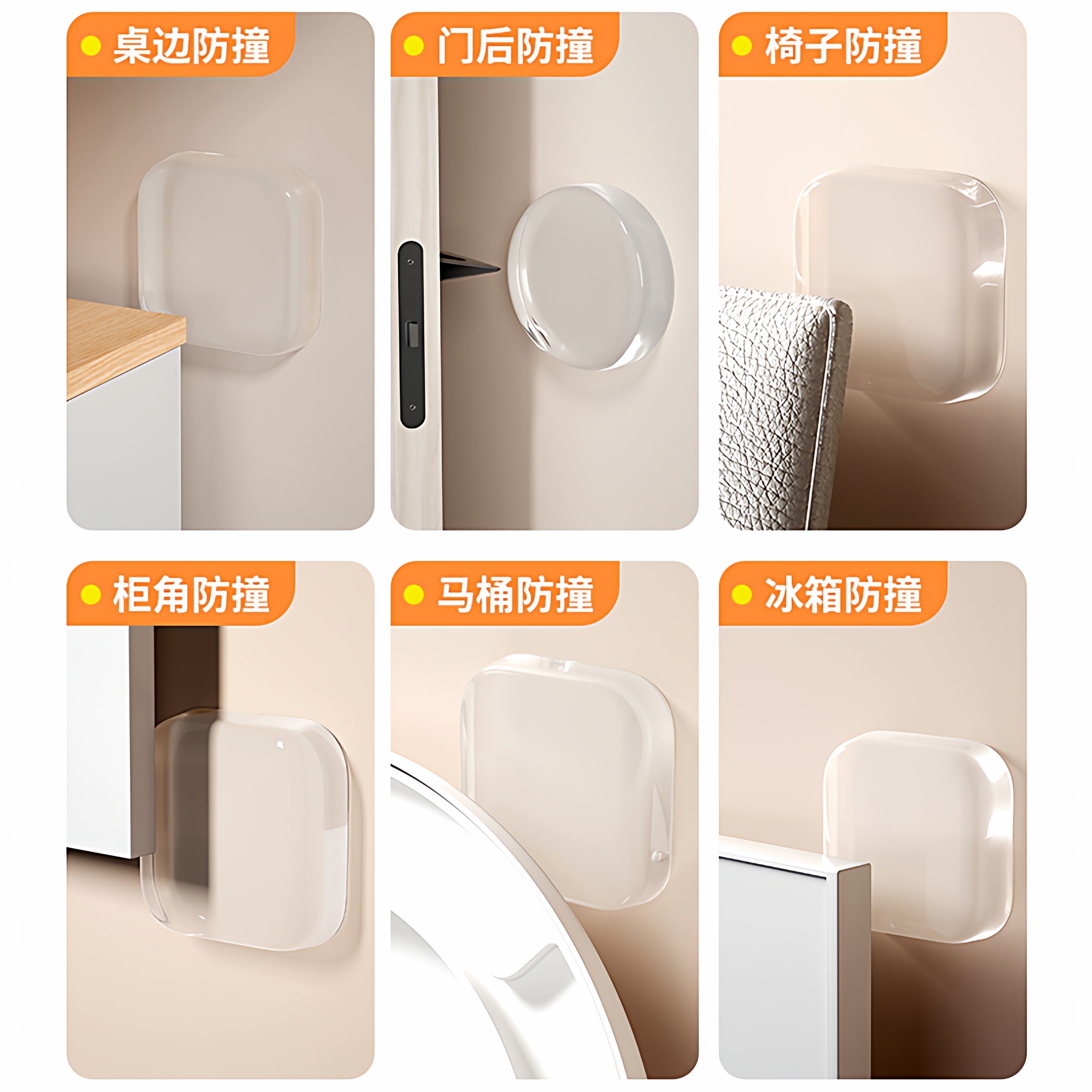 桌边防撞

门后防撞

椅子防撞

柜角防撞

马桶防撞

冰箱防撞