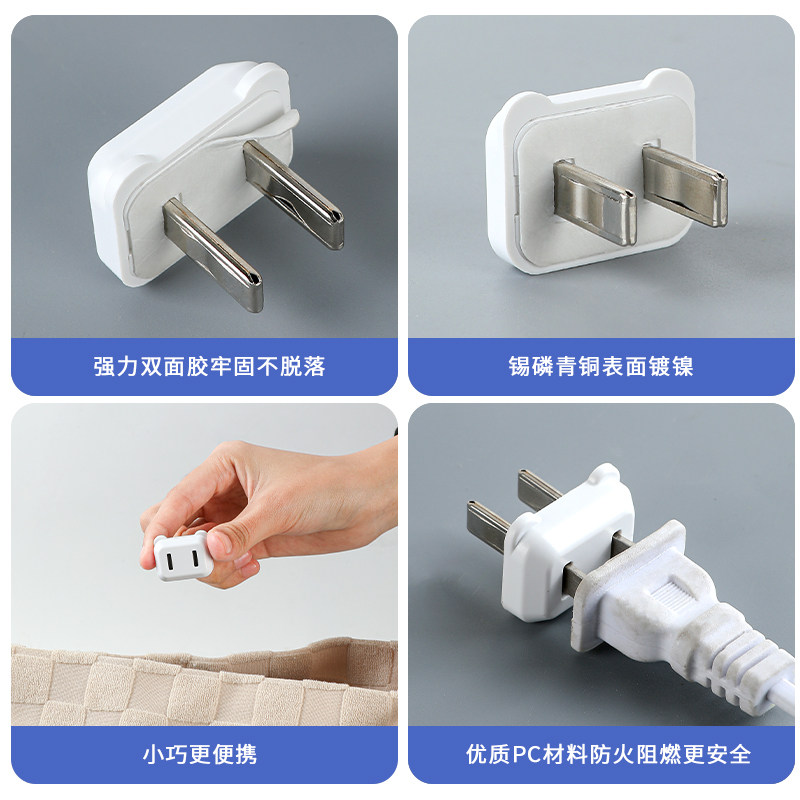 强力双面胶牢固不脱落

锡磷青铜表面镀镍

小巧更便携

优质PC材料防火阻燃更安全