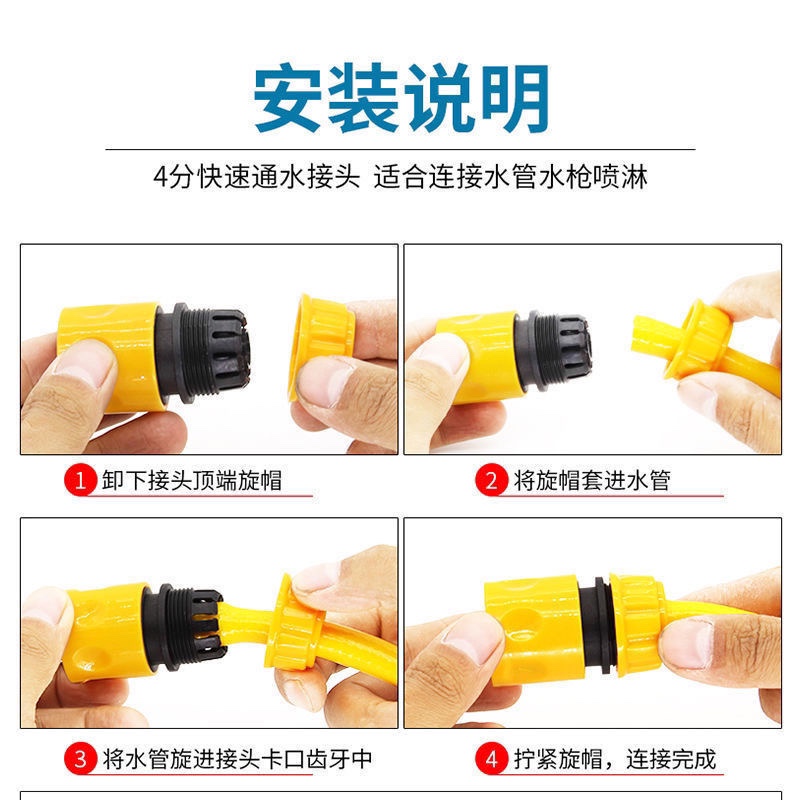 安装说明

4分快速通水接头 适合连接水管水枪喷淋

1 卸下接头顶端旋帽

2 将旋帽套进水管

3 将水管旋进接头卡口齿牙中

4 拧紧旋帽，连接完成