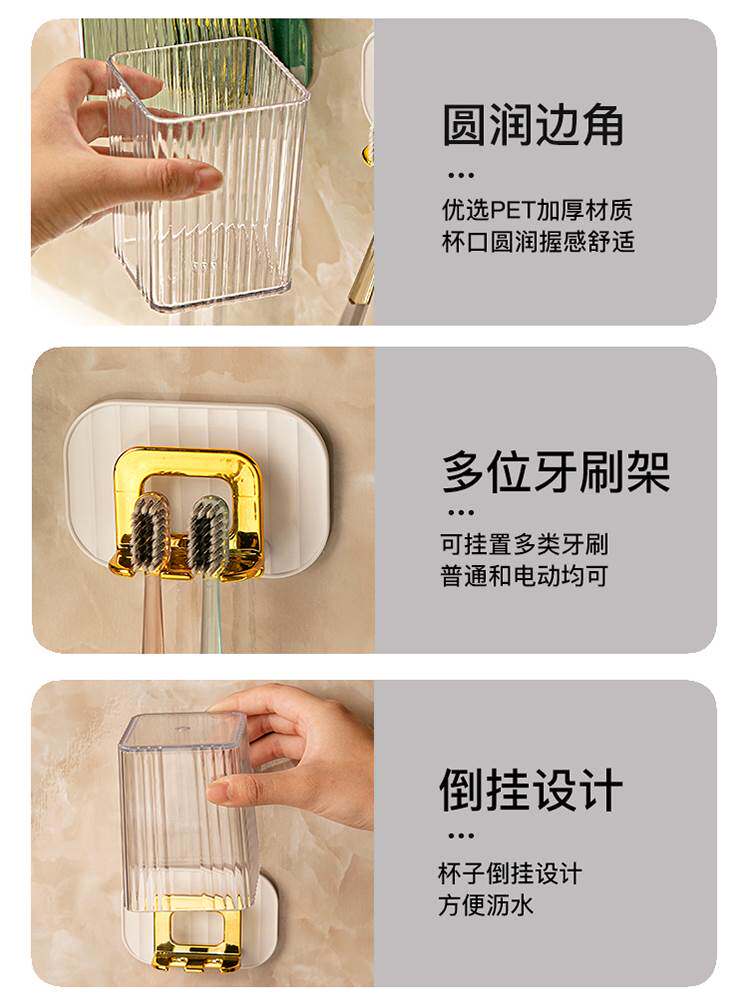 圆润边角

...

优选PET加厚材质
杯口圆润握感舒适

多位牙刷架

...

可挂置多类牙刷
普通和电动均可

倒挂设计

...

杯子倒挂设计
方便沥水