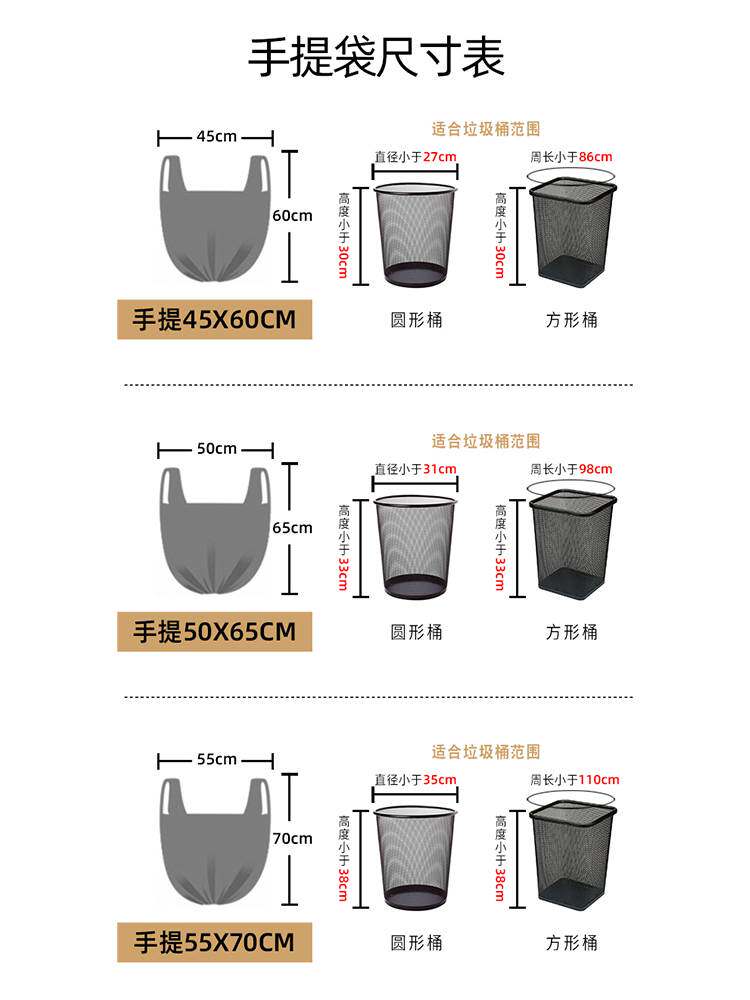 手提袋尺寸表

45cm

60cm

手提45X60CM

适合垃圾桶范围

直径小于27cm

高度小于30cm

圆形桶

周长小于86cm

高度小于30cm

方形桶

50cm

65cm

手提50X65CM

适合垃圾桶范围

直径小于31cm

高度小于33cm

圆形桶

周长小于98cm

高度小于33cm

方形桶

55cm

70cm

手提55X70CM

适合垃圾桶范围

直径小于35cm

高度小于38cm

圆形桶

周长小于110cm

高度小于38cm

方形桶