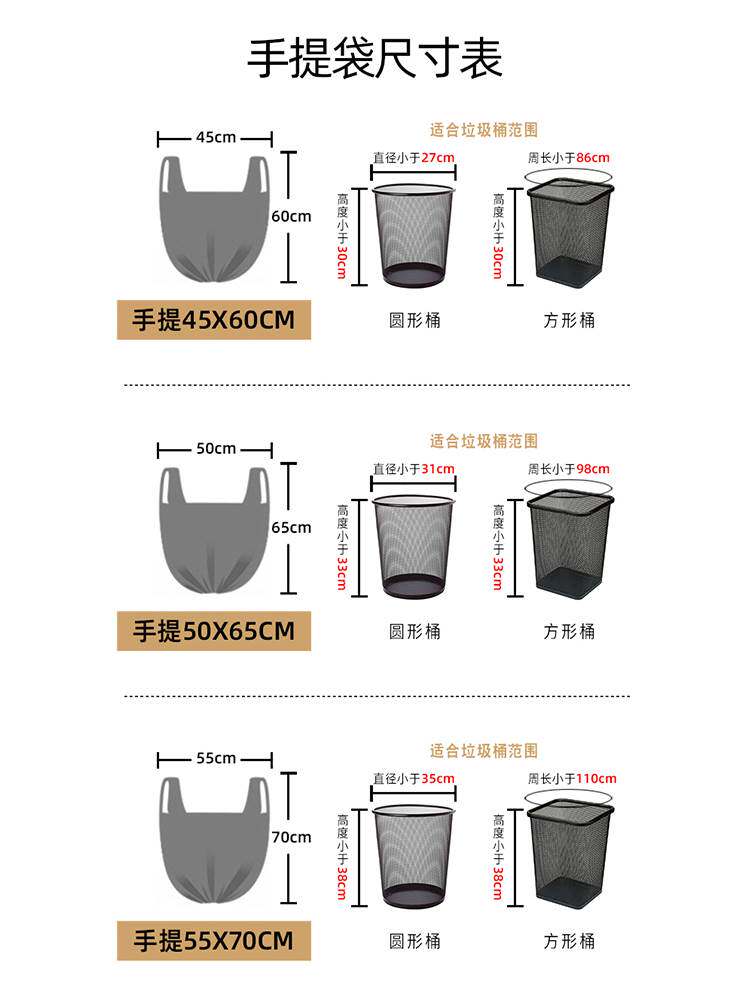 手提袋尺寸表

45cm
60cm
手提45X60CM
适合垃圾桶范围
直径小于27cm
高度小于30cm
圆形桶
周长小于86cm
高度小于30cm
方形桶

50cm
65cm
手提50X65CM
适合垃圾桶范围
直径小于31cm
高度小于33cm
圆形桶
周长小于98cm
高度小于33cm
方形桶

55cm
70cm
手提55X70CM
适合垃圾桶范围
直径小于35cm
高度小于38cm
圆形桶
周长小于110cm
高度小于38cm
方形桶