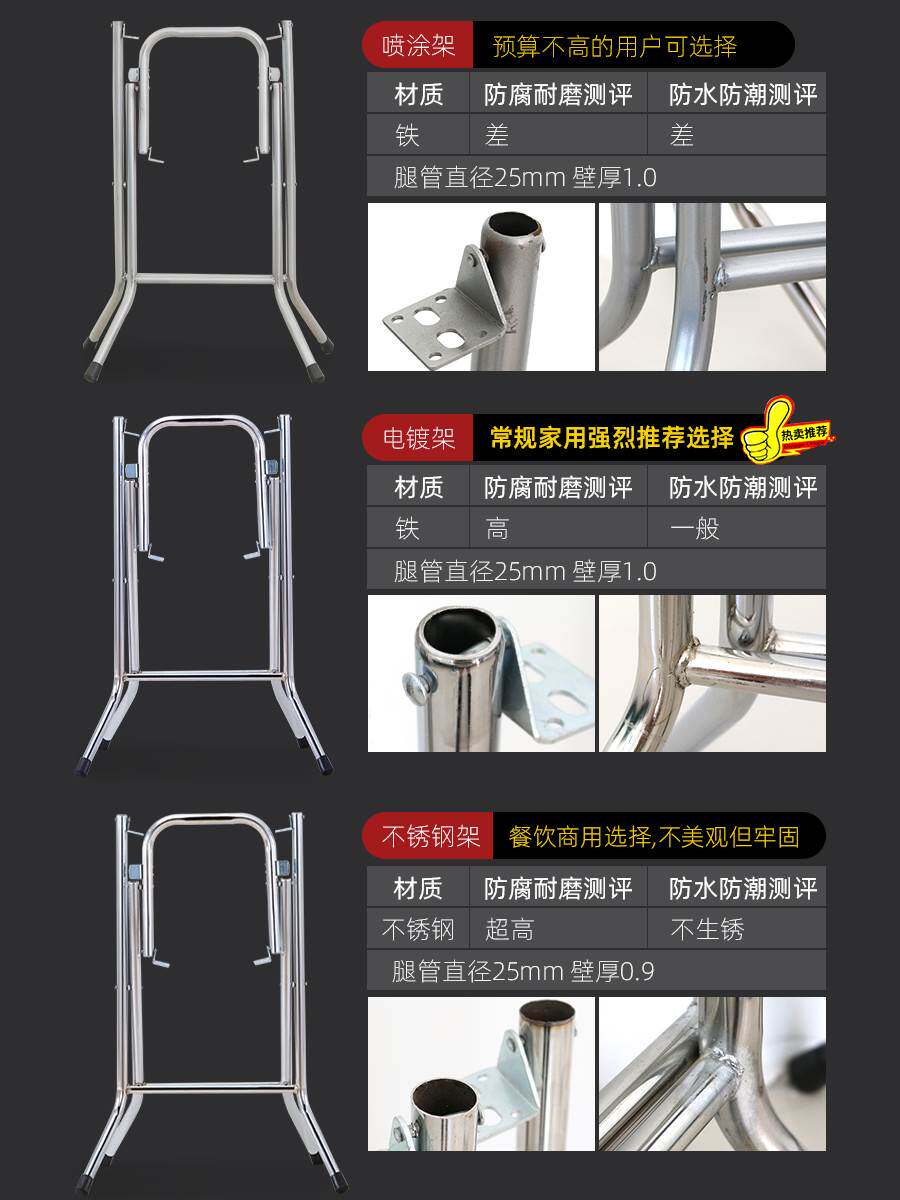 喷涂架 预算不高的用户可选择

| 材质 | 防腐耐磨测评 | 防水防潮测评 |
|---|---|---|
| 铁 | 差 | 差 |

腿管直径25mm 壁厚1.0

电镀架 常规家用强烈推荐选择 热卖推荐

| 材质 | 防腐耐磨测评 | 防水防潮测评 |
|---|---|---|
| 铁 | 高 | 一般 |

腿管直径25mm 壁厚1.0

不锈钢架 餐饮商用选择,不美观但牢固

| 材质 | 防腐耐磨测评 | 防水防潮测评 |
|---|---|---|
| 不锈钢 | 超高 | 不生锈 |

腿管直径25mm 壁厚0.9