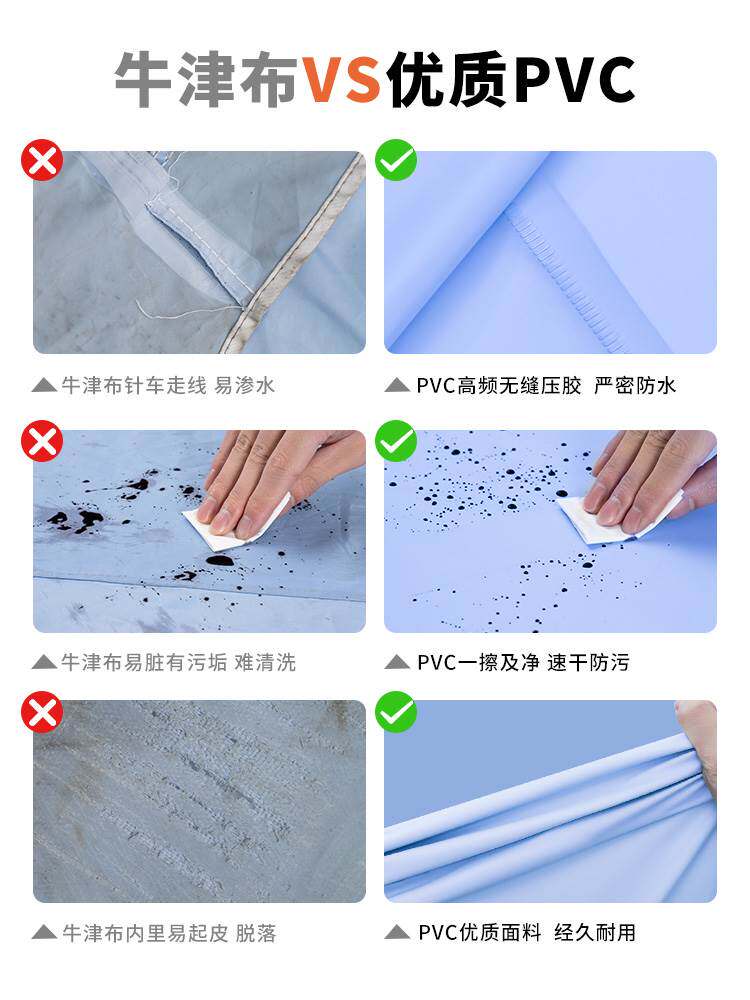 牛津布VS优质PVC

▲ 牛津布针车走线 易渗水

▲ PVC高频无缝压胶 严密防水

▲ 牛津布易脏有污垢 难清洗

▲ PVC一擦及净 速干防污

▲ 牛津布内里易起皮 脱落

▲ PVC优质面料 经久耐用