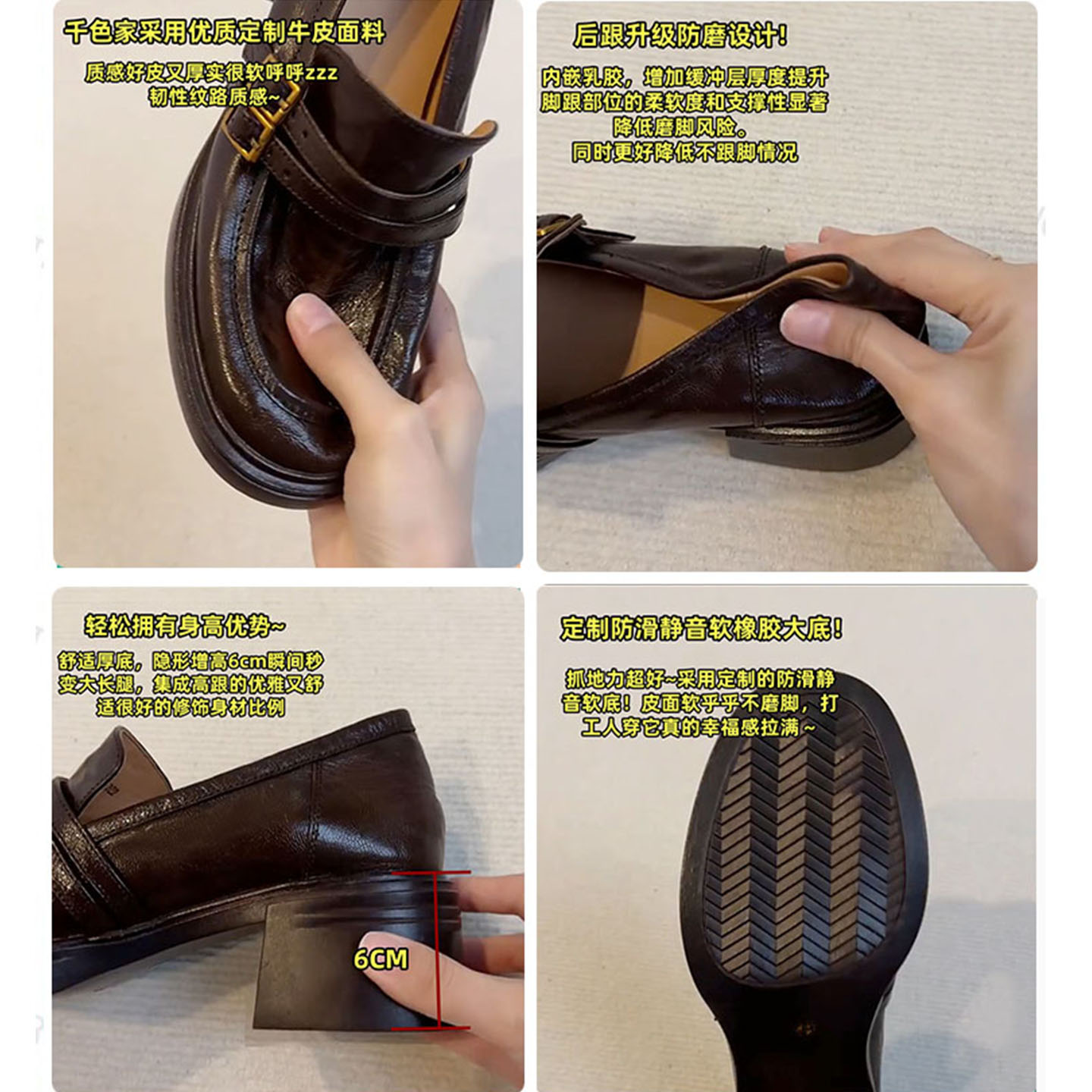 千色家采用优质定制牛皮面料

质感好皮又厚实很软呼呼zzz
韧性纹路质感~

后跟升级防磨设计!

内嵌乳胶，增加缓冲层厚度提升脚跟部位的柔软度和支撑性显著降低磨脚风险。
同时更好降低不跟脚情况

轻松拥有身高优势~

舒适厚底，隐形增高6cm瞬间秒变大长腿，集成高跟的优雅又舒适很好的修饰身材比例

6CM

定制防滑静音软橡胶大底!

抓地力超好~采用定制的防滑静音软底!皮面软乎乎不磨脚，打工人穿它真的幸福感拉满~