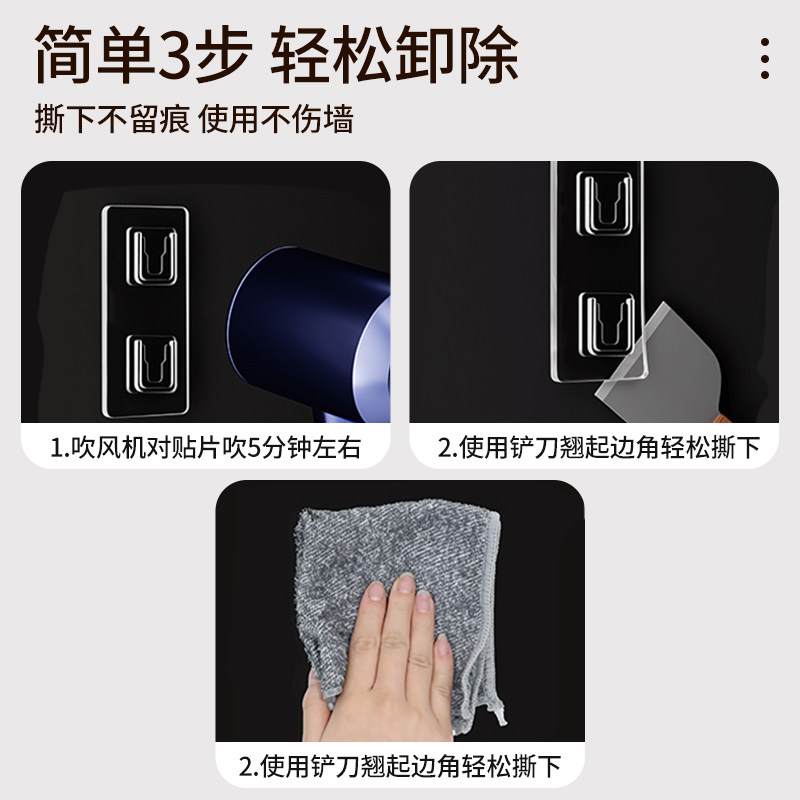 简单3步 轻松卸除

撕下不留痕 使用不伤墙

1.吹风机对贴片吹5分钟左右

2.使用铲刀翘起边角轻松撕下

2.使用铲刀翘起边角轻松撕下