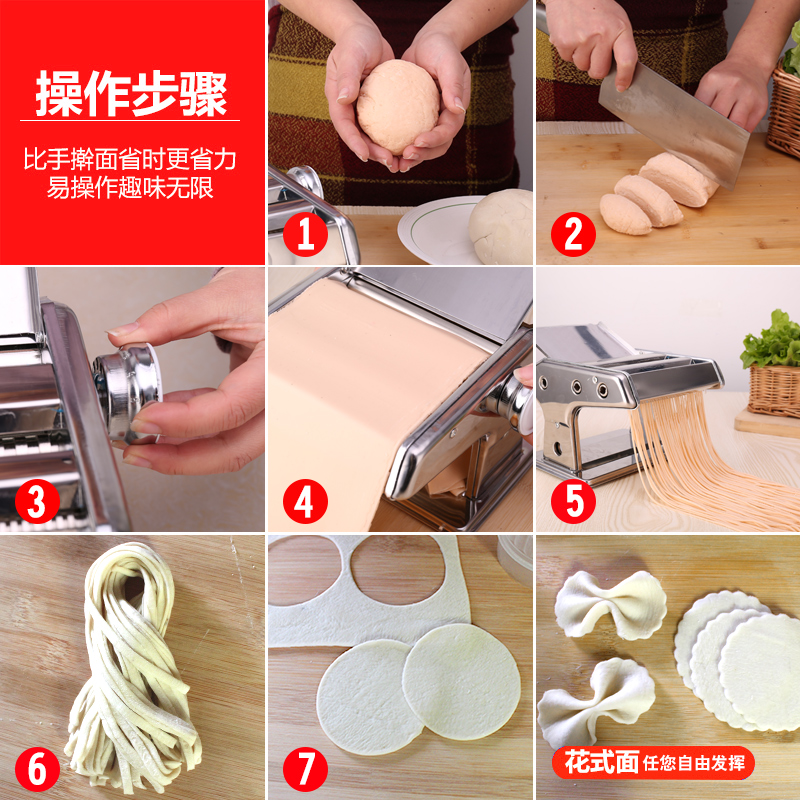 操作步骤

比手擀面省时更省力
易操作趣味无限

1

2

3

4

5

6

7

花式面 任您自由发挥