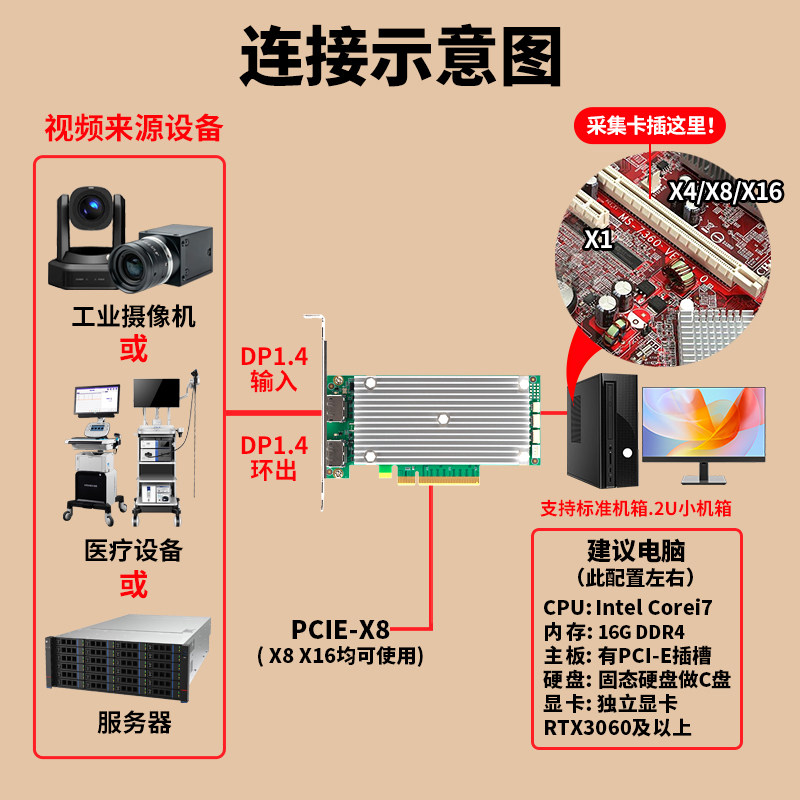 连接示意图

视频来源设备

工业摄像机
或
医疗设备
或
服务器

DP1.4
输入

DP1.4
环出

PCIE-X8
( X8 X16均可使用)

采集卡插这里!
X4/X8/X16
X1

支持标准机箱.2U小机箱

建议电脑
(此配置左右)
CPU: Intel Corei7
内存: 16G DDR4
主板: 有PCI-E插槽
硬盘: 固态硬盘做C盘
显卡: 独立显卡
RTX3060及以上