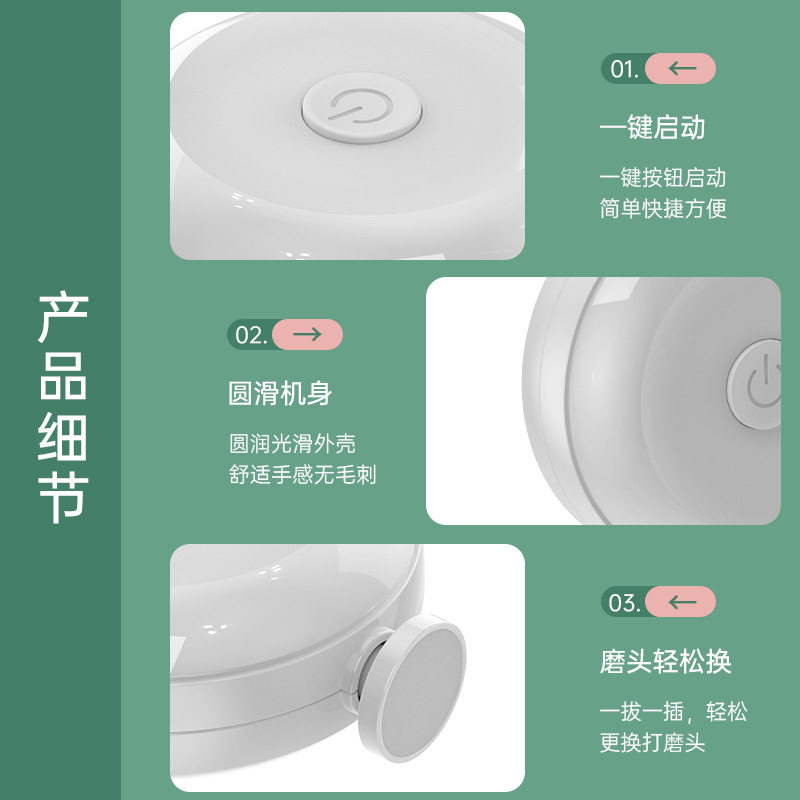 产品细节

01. ←

一键启动

一键按钮启动
简单快捷方便

02. →

圆滑机身

圆润光滑外壳
舒适手感无毛刺

03. ←

磨头轻松换

一拔一插，轻松
更换打磨头