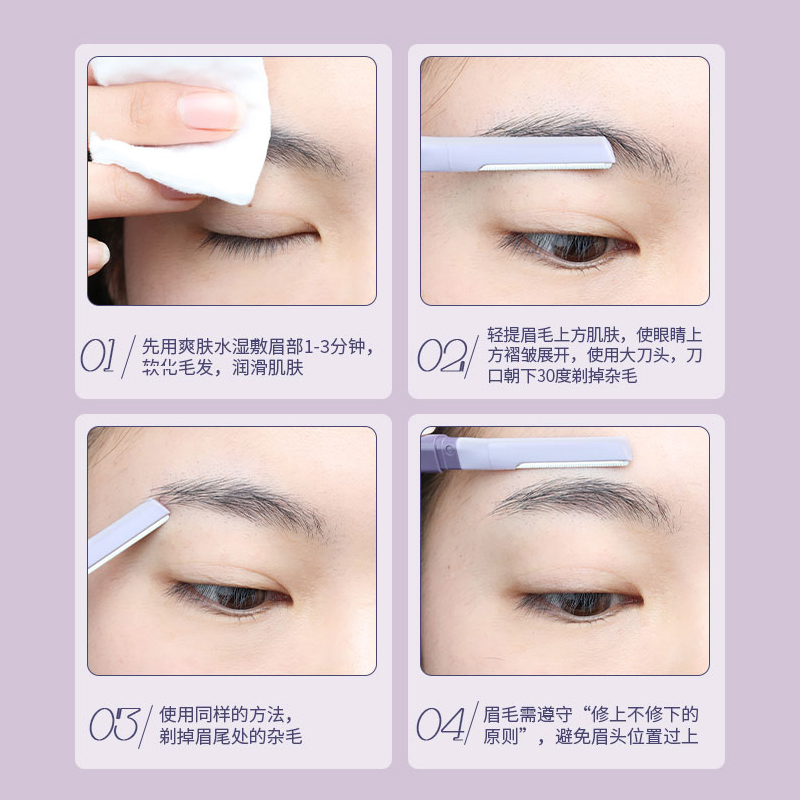 01/ 先用爽肤水湿敷眉部1-3分钟，软化毛发，润滑肌肤

02/ 轻提眉毛上方肌肤，使眼睛上方褶皱展开，使用大刀头，刀口朝下30度剃掉杂毛

03/ 使用同样的方法，剃掉眉尾处的杂毛

04/ 眉毛需遵守“修上不修下的原则”，避免眉头位置过上