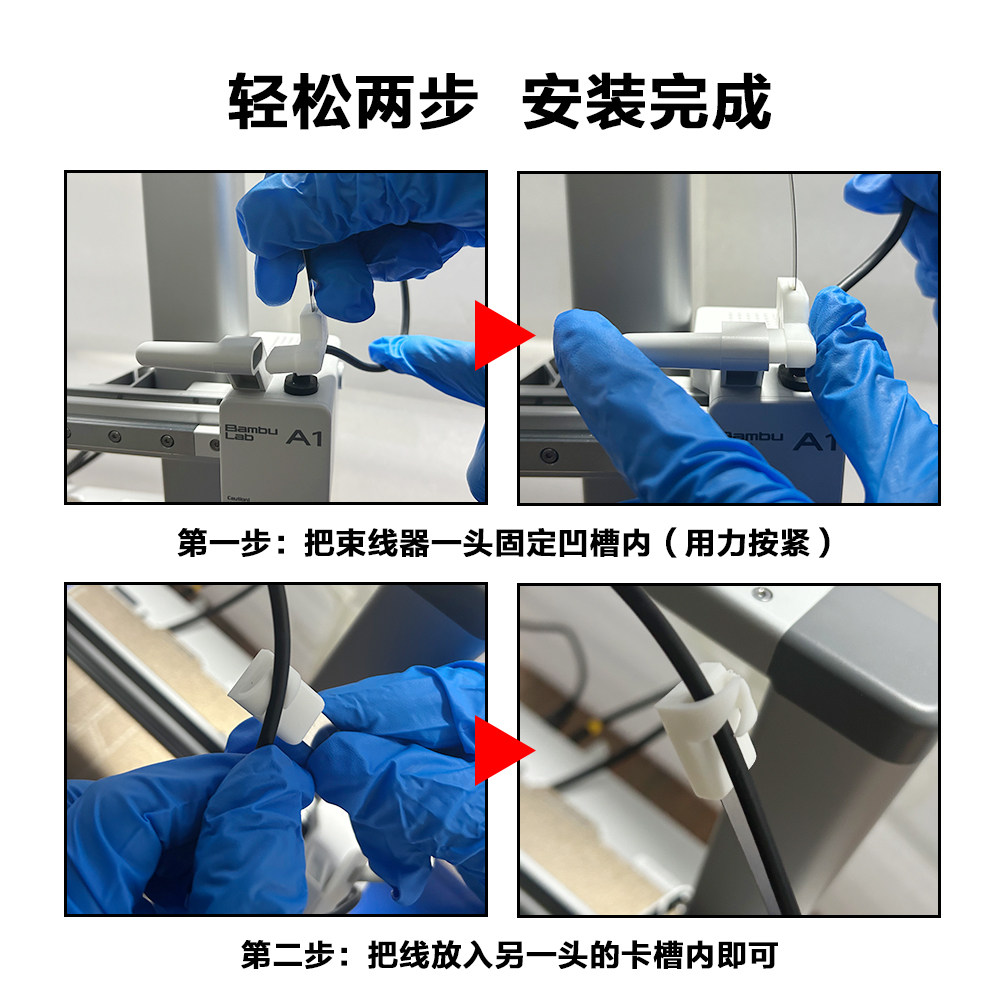 轻松两步　安装完成

Bambu Lab A1

Bambu A1

第一步：把束线器一头固定凹槽内（用力按紧）

第二步：把线放入另一头的卡槽内即可